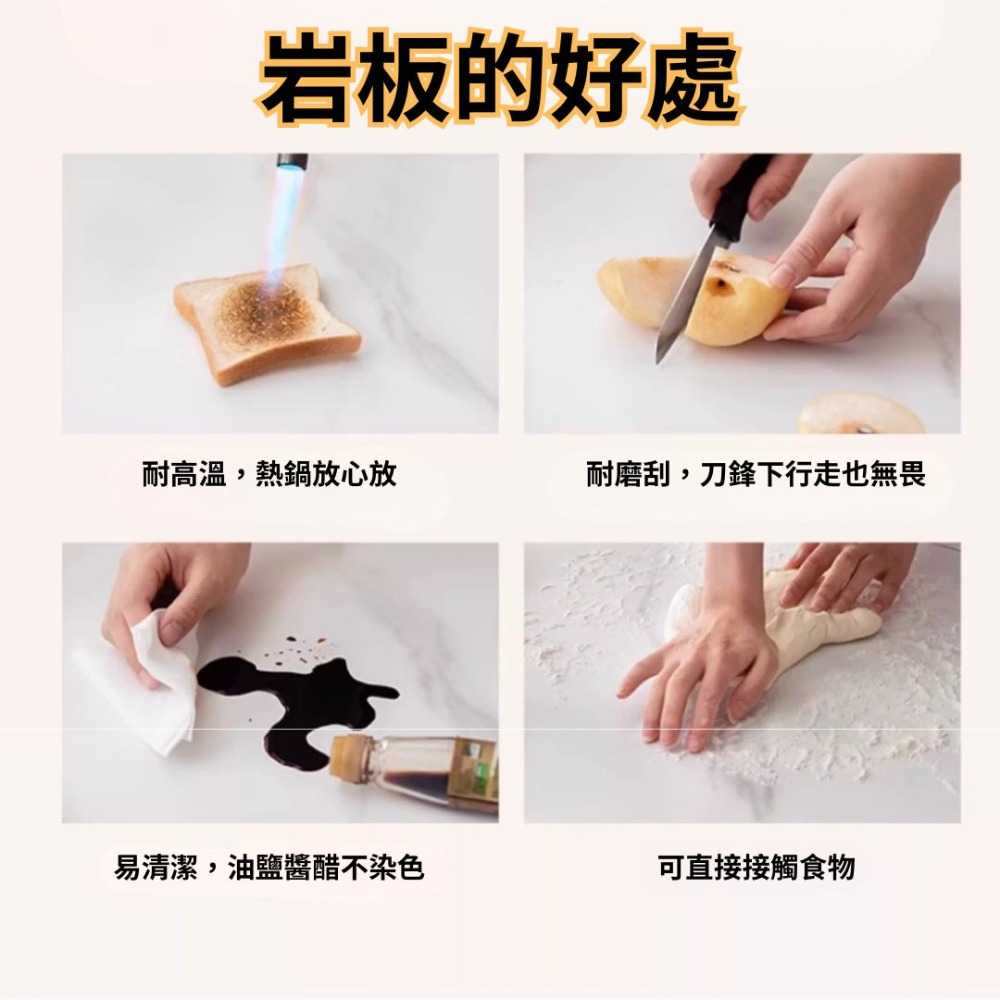 岩板的好處

耐高溫，熱鍋放心放

耐磨刮，刀鋒下行走也無畏

易清潔，油鹽醬醋不染色

可直接接觸食物