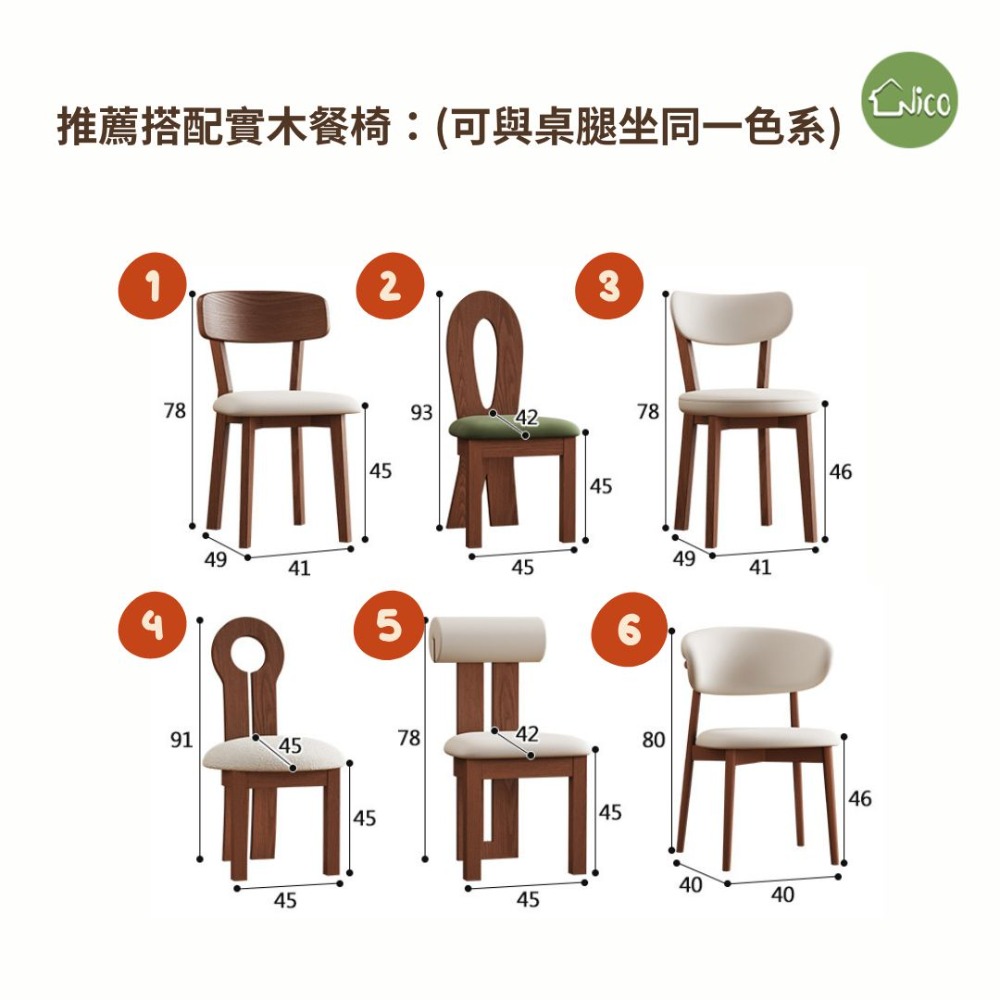 推薦搭配實木餐椅：(可與桌腿坐同一色系)

Nico

1
78
45
49
41

2
93
42
45
45

3
78
46
49
41

4
91
45
45
45

5
78
42
45
45

6
80
46
40
40