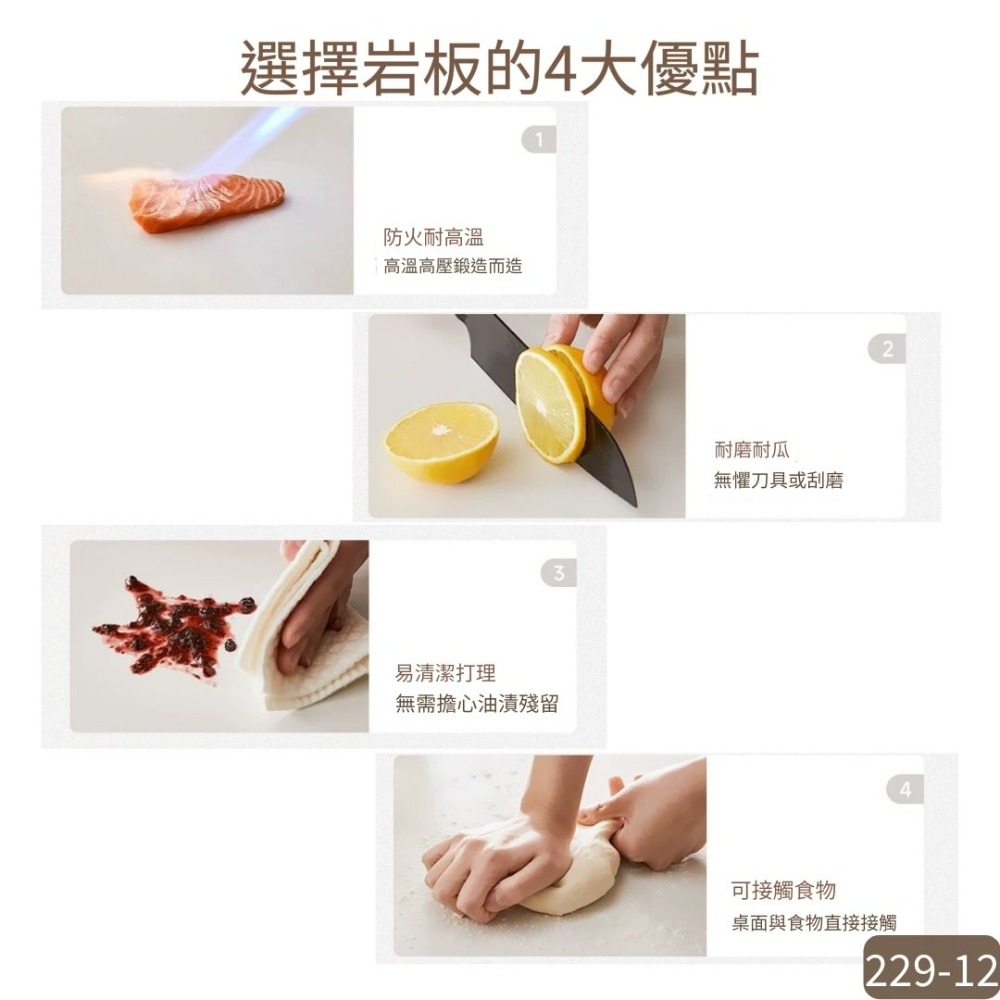 選擇岩板的4大優點

1

防火耐高溫

高溫高壓鍛造而造

2

耐磨耐瓜

無懼刀具或刮磨

3

易清潔打理

無需擔心油漬殘留

4

可接觸食物

桌面與食物直接接觸

229-12