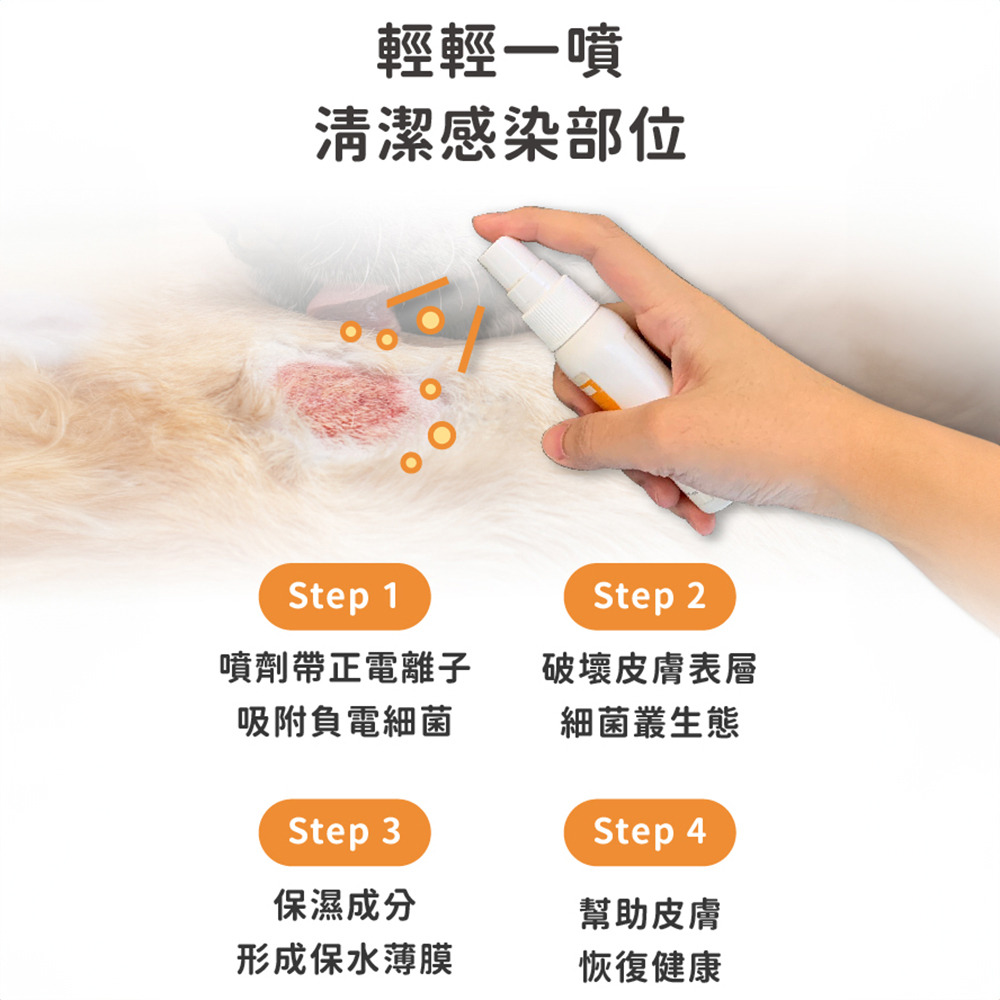 輕輕一噴
清潔感染部位

Step 1
噴劑帶正電離子
吸附負電細菌

Step 2
破壞皮膚表層
細菌叢生態

Step 3
保濕成分
形成保水薄膜

Step 4
幫助皮膚
恢復健康