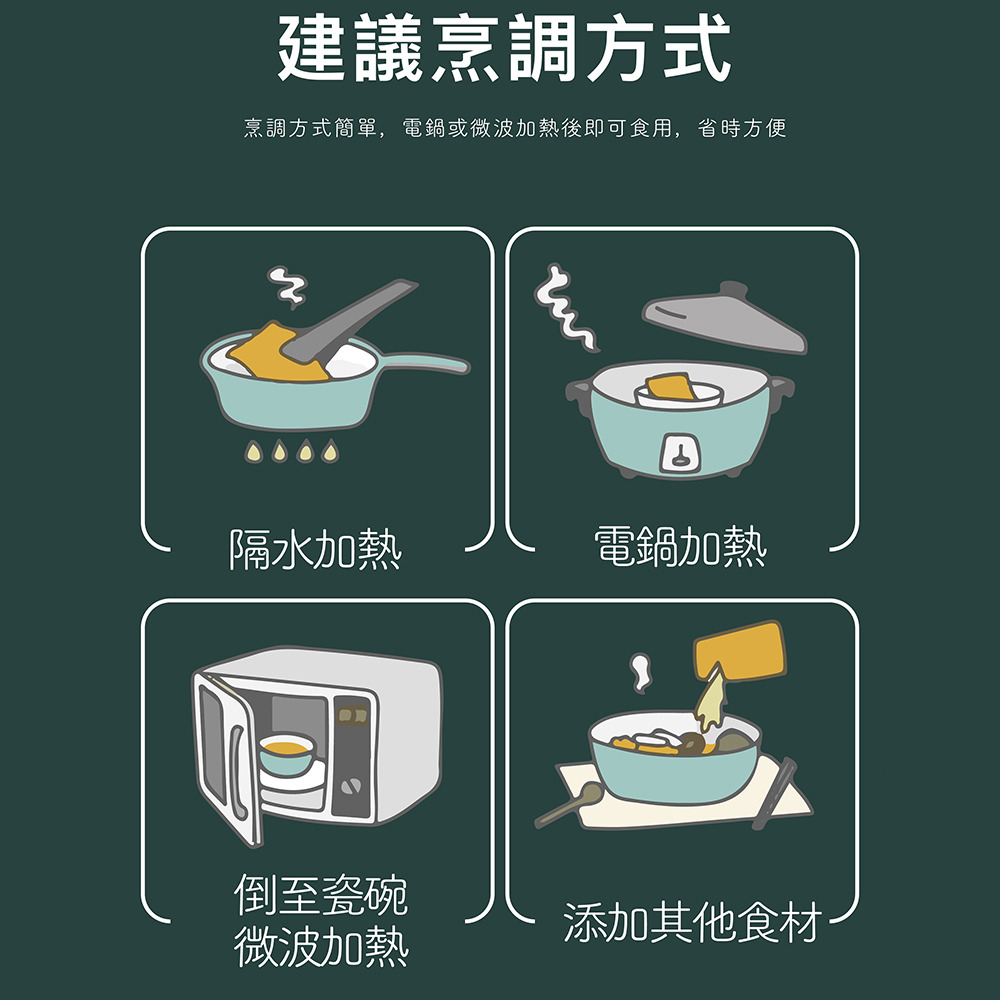 建議烹調方式

烹調方式簡單，電鍋或微波加熱後即可食用，省時方便

隔水加熱

電鍋加熱

倒至瓷碗
微波加熱

添加其他食材