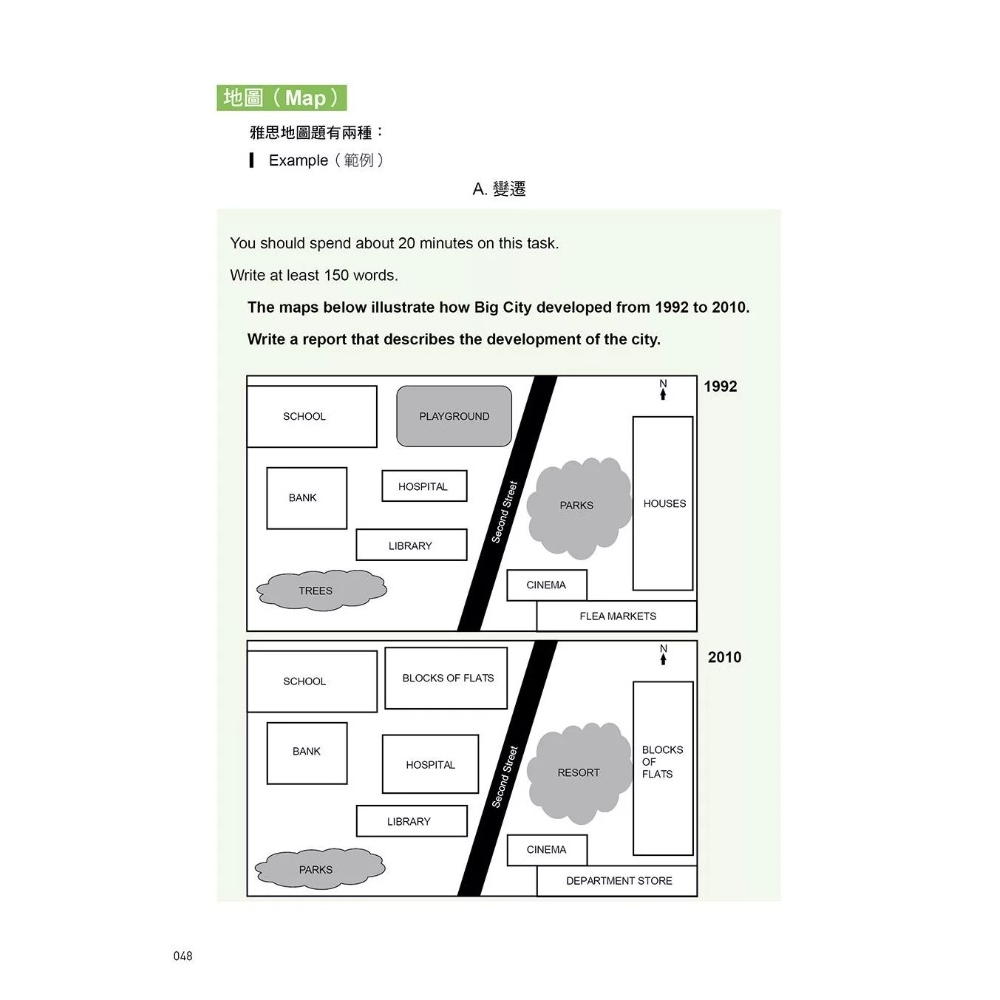 地圖（Map）

雅思地圖題有兩種：

Example（範例）

A. 變遷

You should spend about 20 minutes on this task.

Write at least 150 words.

The maps below illustrate how Big City developed from 1992 to 2010.

Write a report that describes the development of the city.

N

1992

SCHOOL

PLAYGROUND

BANK

HOSPITAL

LIBRARY

TREES

Second Street

PARKS

HOUSES

CINEMA

FLEA MARKETS

N

2010

SCHOOL

BLOCKS OF FLATS

BANK

HOSPITAL

LIBRARY

PARKS

Second Street

RESORT

BLOCKS OF FLATS

CINEMA

DEPARTMENT STORE

048