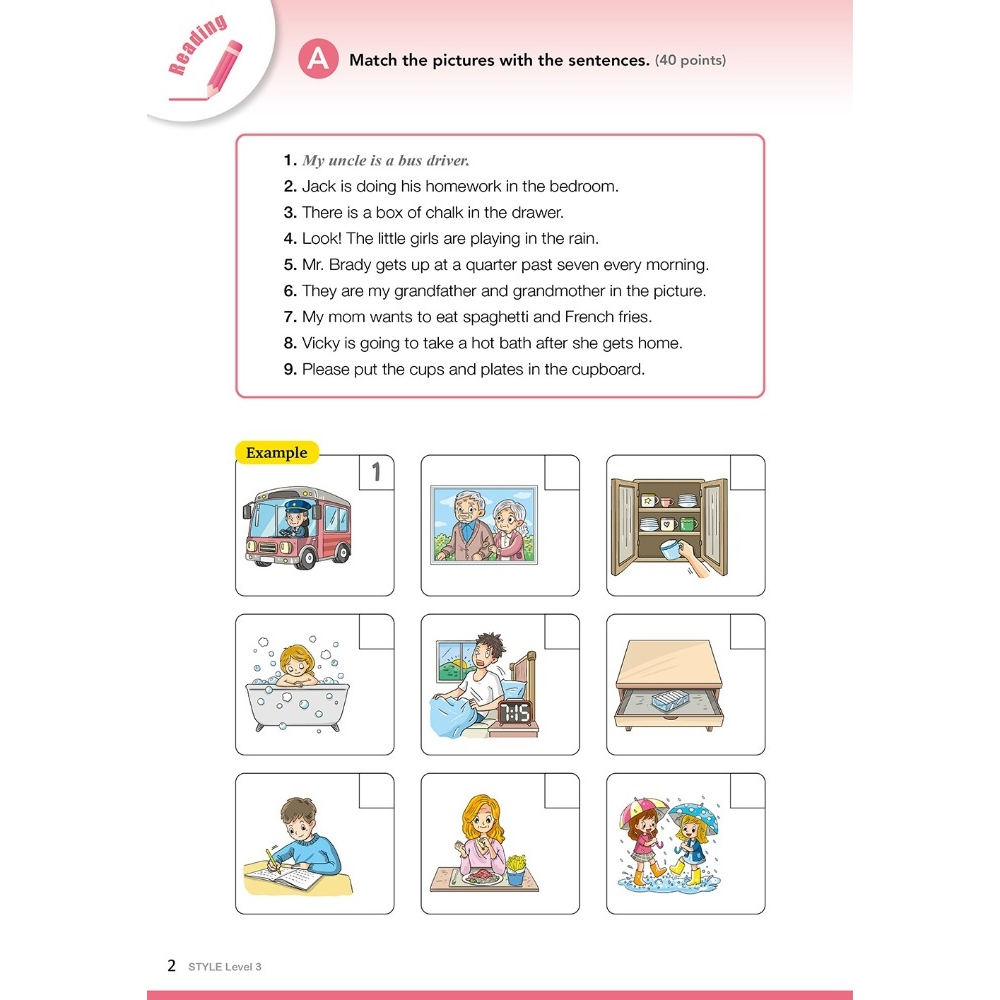 Reading

A Match the pictures with the sentences. (40 points)

1. My uncle is a bus driver.
2. Jack is doing his homework in the bedroom.
3. There is a box of chalk in the drawer.
4. Look! The little girls are playing in the rain.
5. Mr. Brady gets up at a quarter past seven every morning.
6. They are my grandfather and grandmother in the picture.
7. My mom wants to eat spaghetti and French fries.
8. Vicky is going to take a hot bath after she gets home.
9. Please put the cups and plates in the cupboard.

Example
1

7:15

2 STYLE Level 3