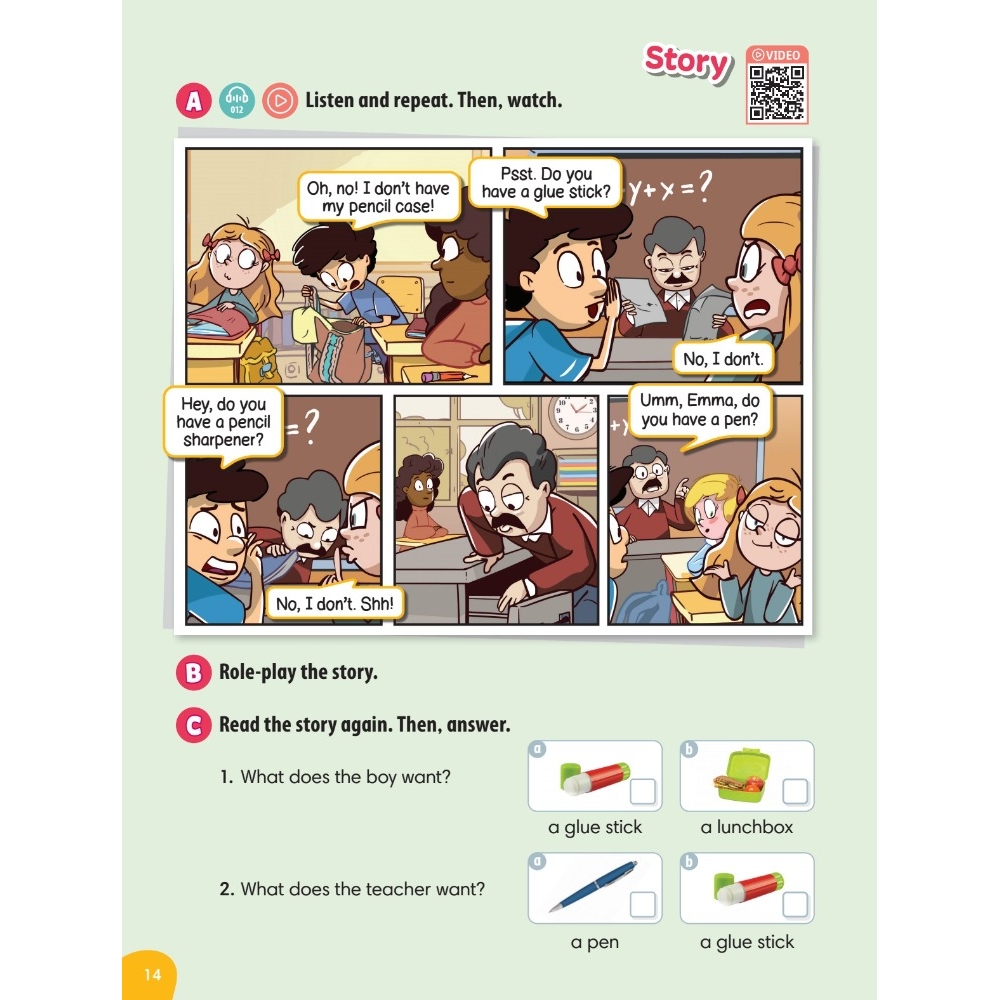 Story

VIDEO

A 012 Listen and repeat. Then, watch.

Oh, no! I don't have my pencil case!

Psst. Do you have a glue stick?

$y + x = ?$

No, I don't.

Hey, do you have a pencil sharpener?

$= ?$

No, I don't. Shh!

Umm, Emma, do you have a pen?

B Role-play the story.

C Read the story again. Then, answer.

1. What does the boy want?

a a glue stick

b a lunchbox

2. What does the teacher want?

a a pen

b a glue stick

14