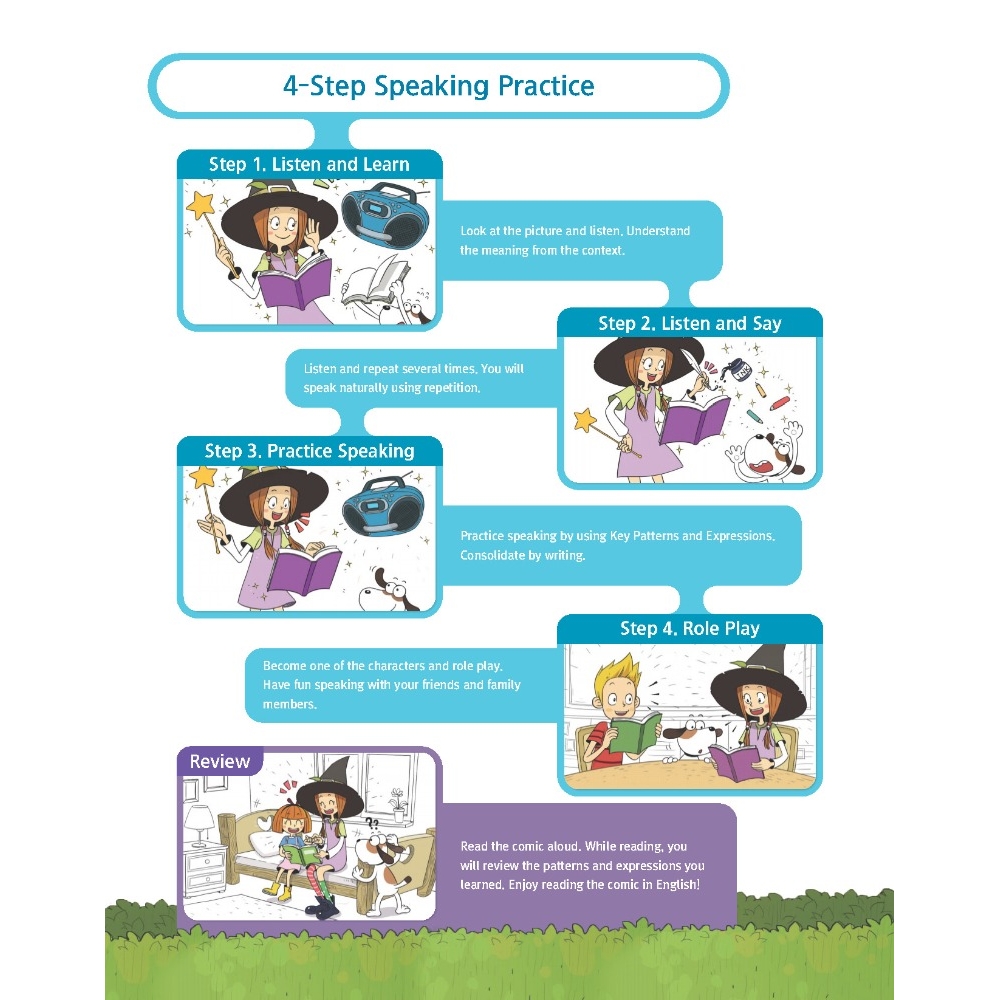 4-Step Speaking Practice

Step 1. Listen and Learn

Look at the picture and listen. Understand the meaning from the context.

Step 2. Listen and Say

Listen and repeat several times. You will speak naturally using repetition.

Step 3. Practice Speaking

Practice speaking by using Key Patterns and Expressions. Consolidate by writing.

Step 4. Role Play

Become one of the characters and role play. Have fun speaking with your friends and family members.

Review

Read the comic aloud. While reading, you will review the patterns and expressions you learned. Enjoy reading the comic in English!