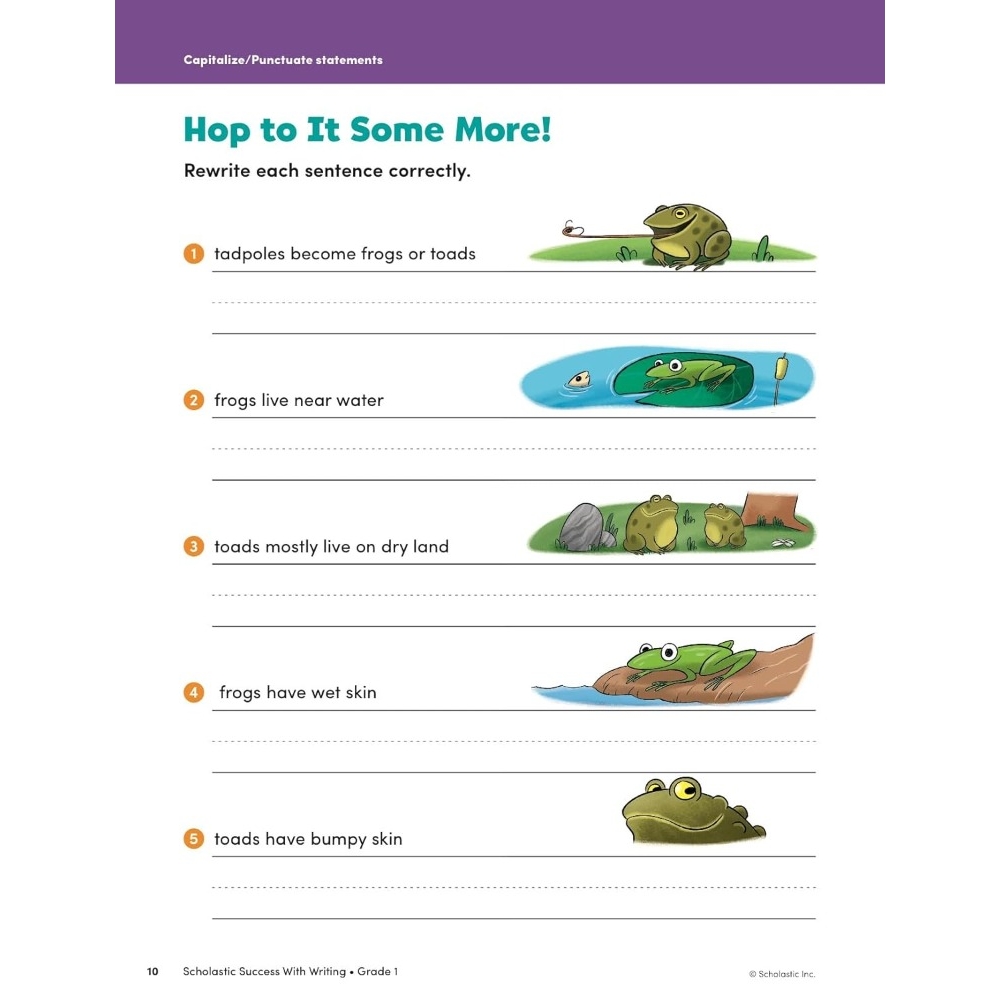 Capitalize/Punctuate statements

Hop to It Some More!

Rewrite each sentence correctly.

1 tadpoles become frogs or toads

2 frogs live near water

3 toads mostly live on dry land

4 frogs have wet skin

5 toads have bumpy skin

10 Scholastic Success With Writing • Grade 1 © Scholastic Inc.