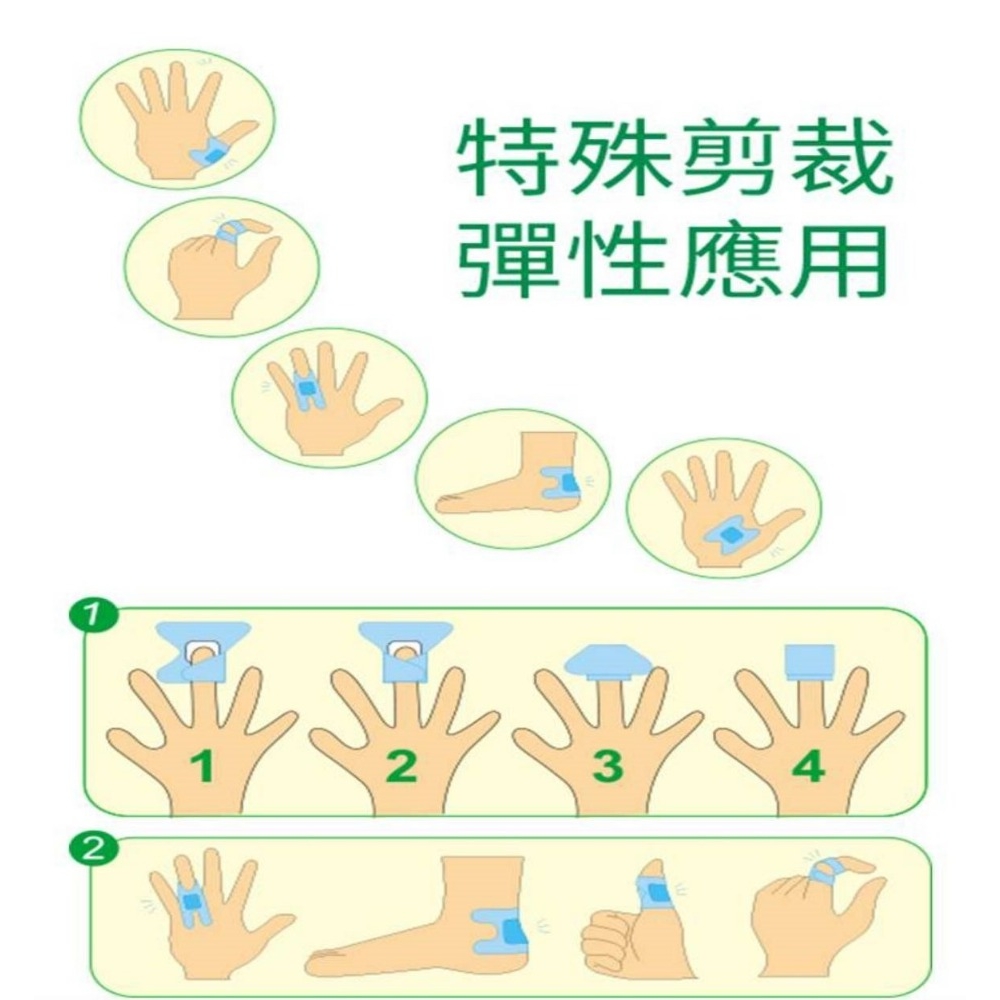 特殊剪裁
彈性應用

1

1 2 3 4

2