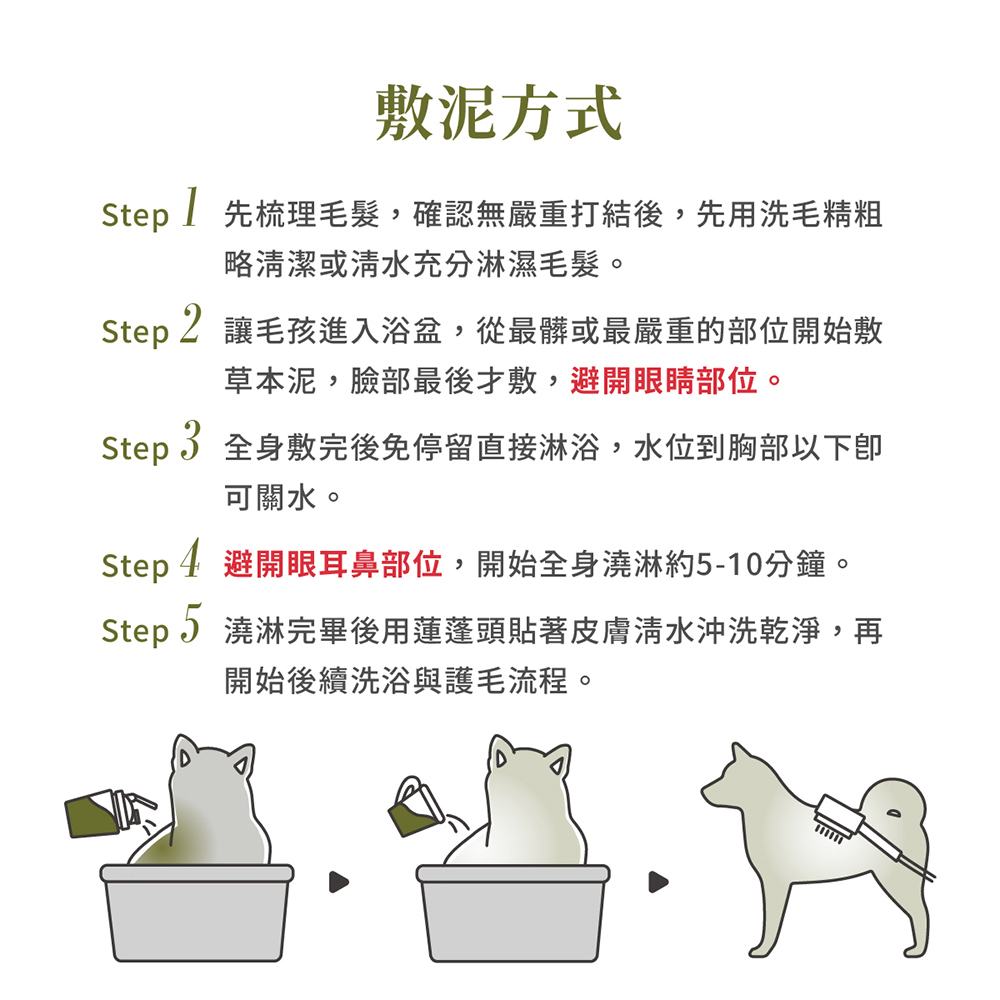 敷泥方式

Step 1 先梳理毛髮，確認無嚴重打結後，先用洗毛精粗略清潔或清水充分淋濕毛髮。

Step 2 讓毛孩進入浴盆，從最髒或最嚴重的部位開始敷草本泥，臉部最後才敷，避開眼睛部位。

Step 3 全身敷完後免停留直接淋浴，水位到胸部以下即可關水。

Step 4 避開眼耳鼻部位，開始全身澆淋約5-10分鐘。

Step 5 澆淋完畢後用蓮蓬頭貼著皮膚清水沖洗乾淨，再開始後續洗浴與護毛流程。