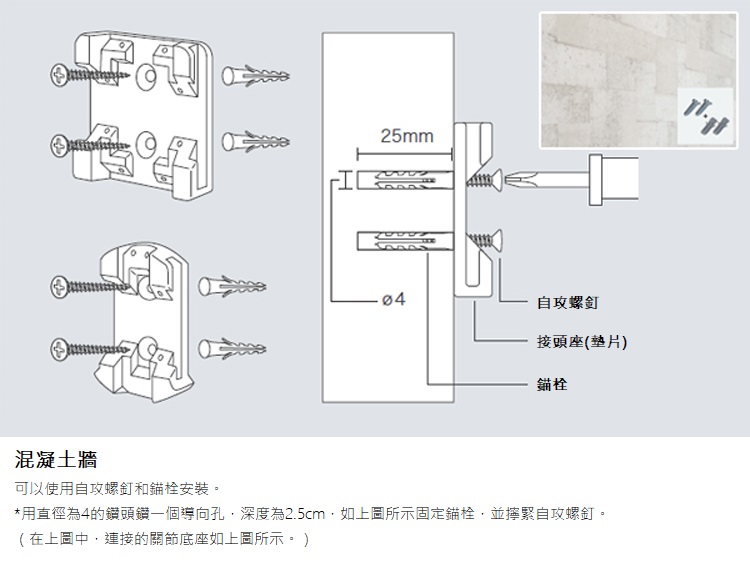 25mm

ø4

自攻螺釘

接頭座(墊片)

錨栓

混凝土牆

可以使用自攻螺釘和錨栓安裝。

*用直徑為4的鑽頭鑽一個導向孔，深度為2.5cm，如上圖所示固定錨栓，並擰緊自攻螺釘。

（在上圖中，連接的關節底座如上圖所示。）