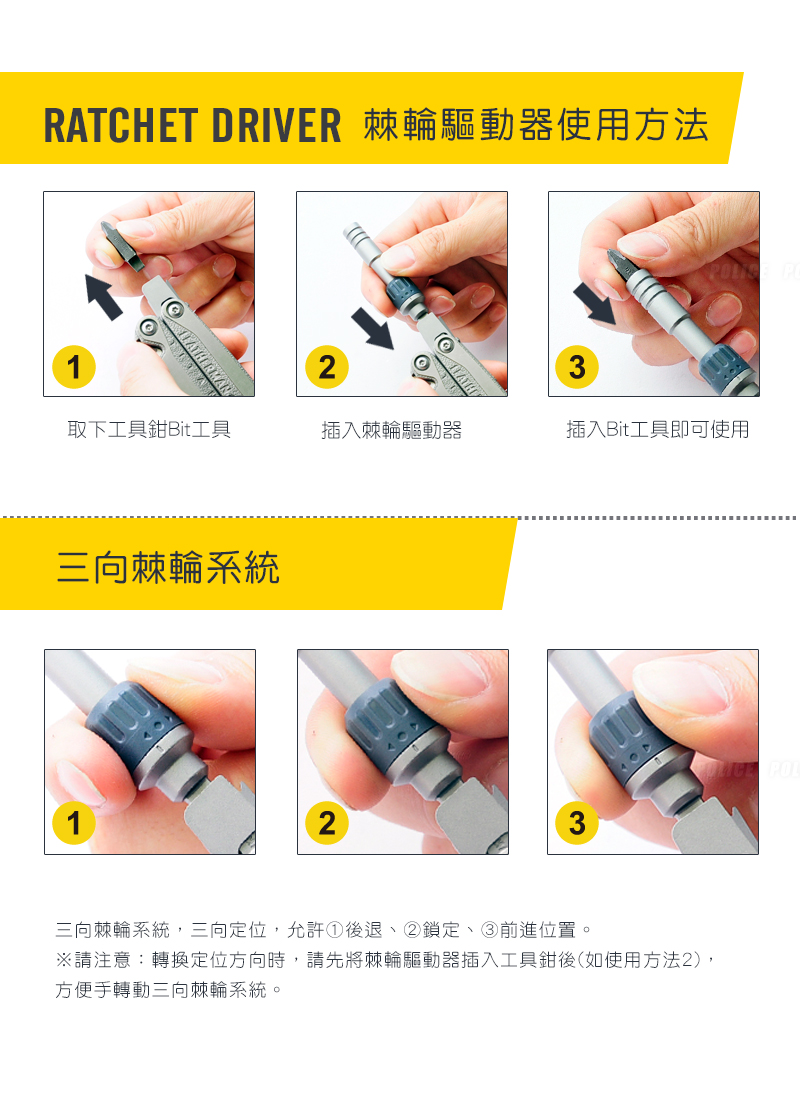 RATCHET DRIVER 棘輪驅動器使用方法

1

取下工具鉗Bit工具

2

插入棘輪驅動器

3

插入Bit工具即可使用

三向棘輪系統

1

2

3

三向棘輪系統，三向定位，允許①後退、②鎖定、③前進位置。
※請注意：轉換定位方向時，請先將棘輪驅動器插入工具鉗後(如使用方法2)，方便手轉動三向棘輪系統。