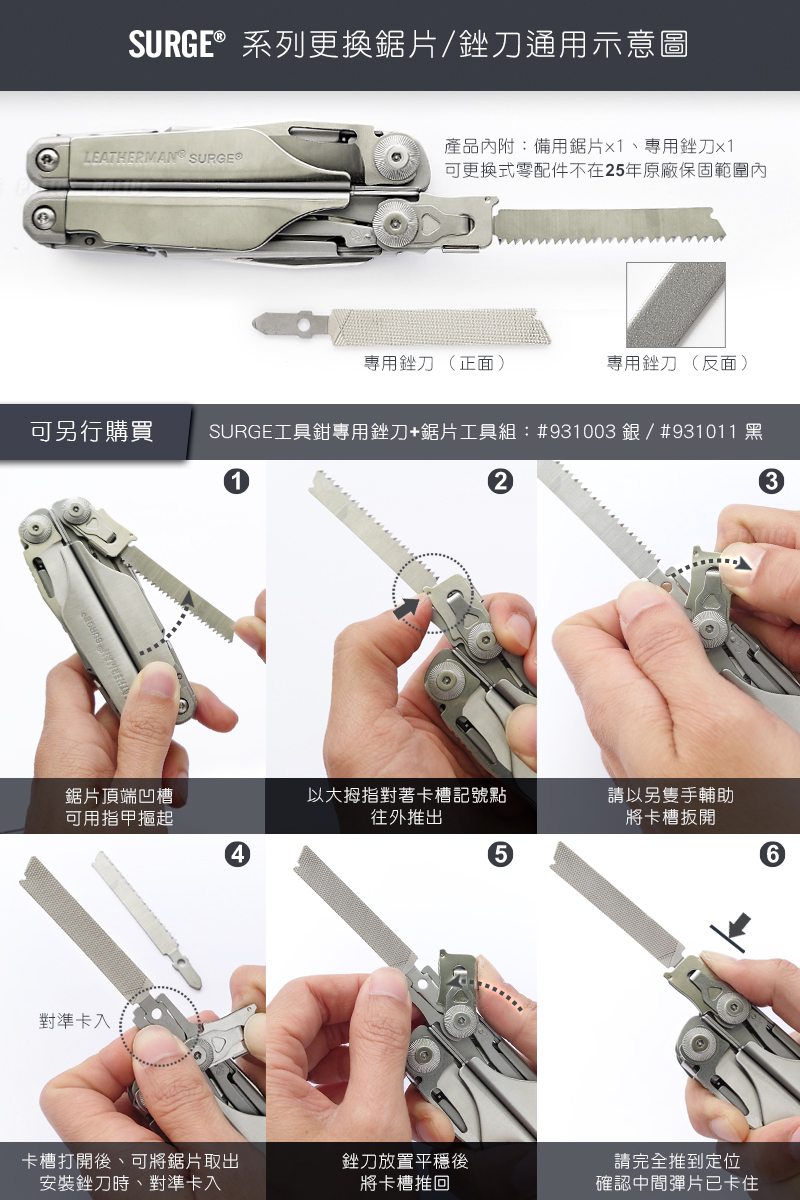 SURGE® 系列更換鋸片/銼刀通用示意圖

LEATHERMAN® SURGE®

產品內附：備用鋸片×1、專用銼刀×1
可更換式零配件不在25年原廠保固範圍內

專用銼刀（正面）

專用銼刀（反面）

可另行購買

SURGE工具鉗專用銼刀+鋸片工具組：#931003 銀 / #931011 黑

1

鋸片頂端凹槽
可用指甲摳起

2

以大拇指對著卡槽記號點
往外推出

3

請以另隻手輔助
將卡槽扳開

4

對準卡入

卡槽打開後、可將鋸片取出
安裝銼刀時、對準卡入

5

銼刀放置平穩後
將卡槽推回

6

請完全推到定位
確認中間彈片已卡住