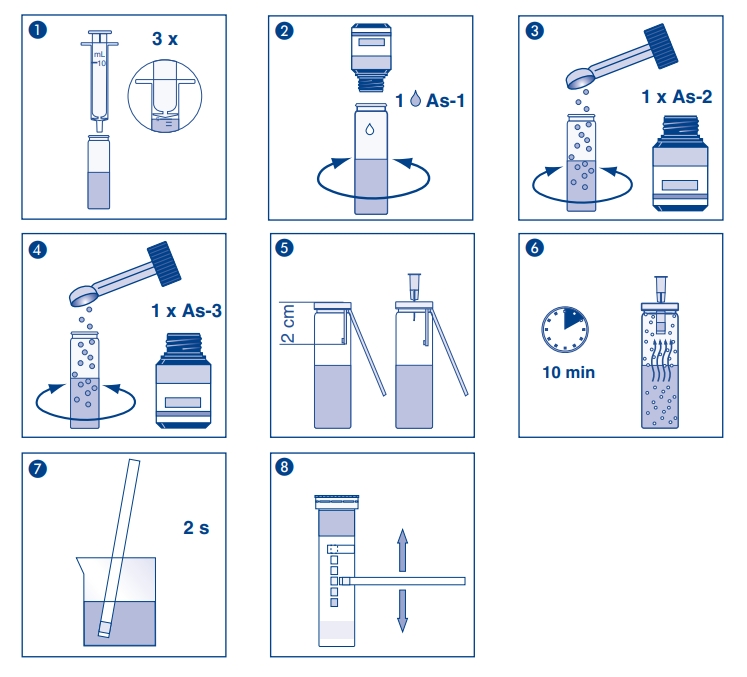 1
mL
10
3 x

2
1 As-1

3
1 x As-2

4
1 x As-3

5
2 cm

6
10 min

7
2 s

8