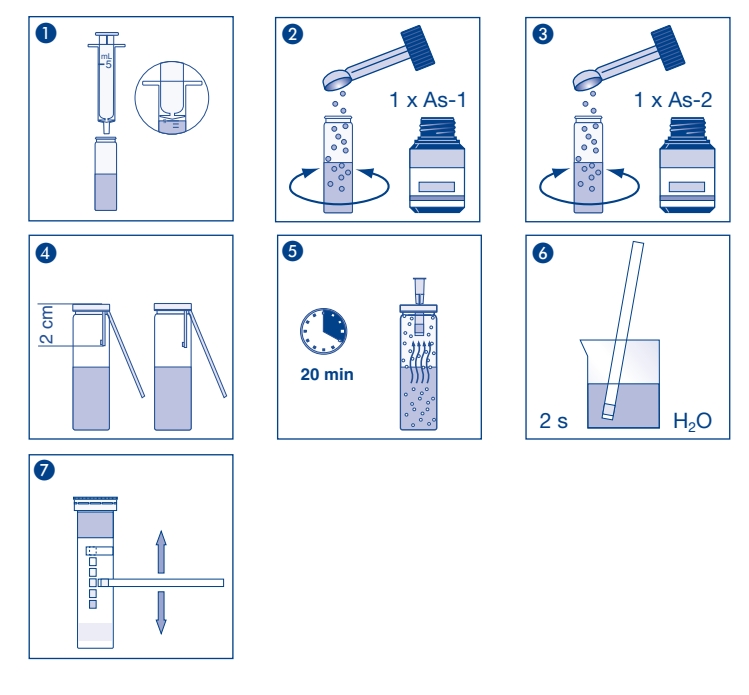 1
mL
5

2
1 x As-1

3
1 x As-2

4
2 cm

5
20 min

6
2 s
$H_2O$

7