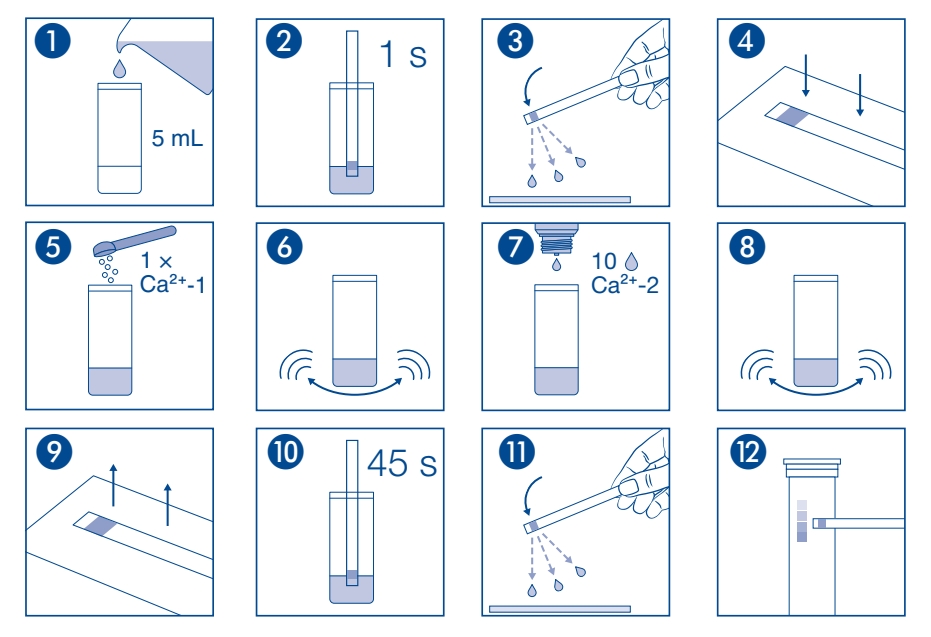 1
5 mL

2
1 s

3

4

5
1 ×
$Ca^{2+}$-1

6

7
10
$Ca^{2+}$-2

8

9

10
45 s

11

12