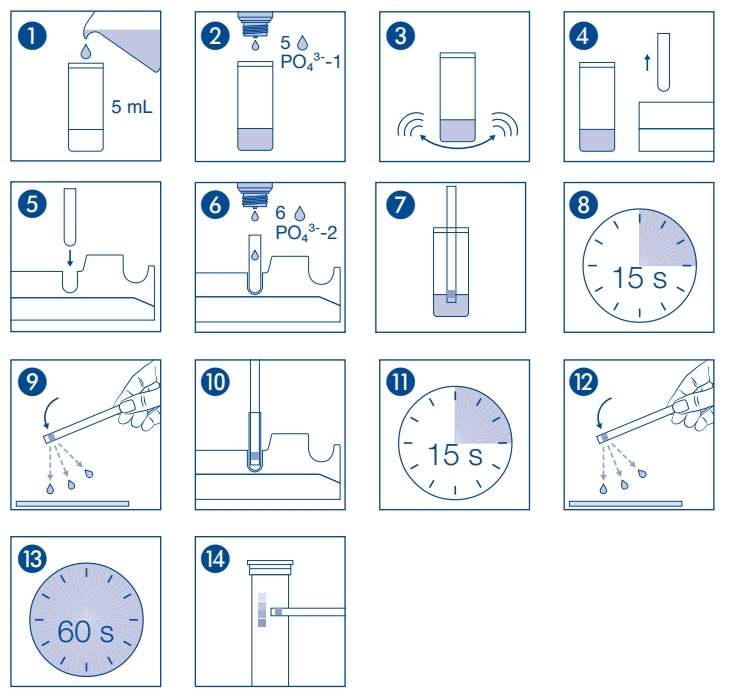 1
5 mL

2
5
$PO_4^{3-}$-1

3

4

5

6
6
$PO_4^{3-}$-2

7

8
15 s

9

10

11
15 s

12

13
60 s

14