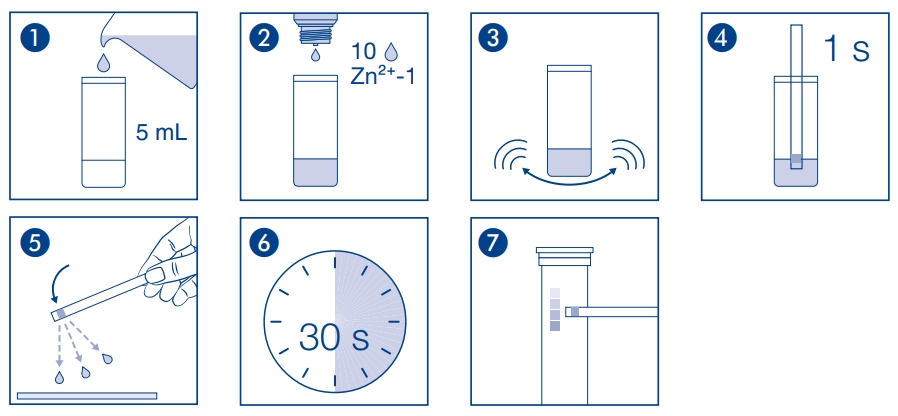 1

5 mL

2

10

$Zn^{2+}$-1

3

4

1 s

5

6

30 s

7