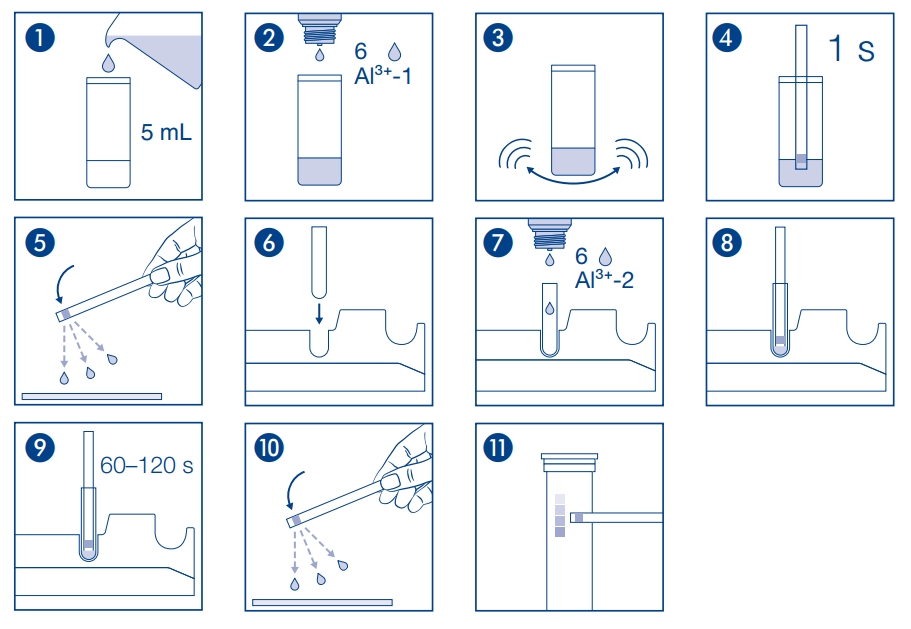 1
5 mL

2
6
$Al^{3+}$-1

3

4
1 s

5

6

7
6
$Al^{3+}$-2

8

9
60–120 s

10

11