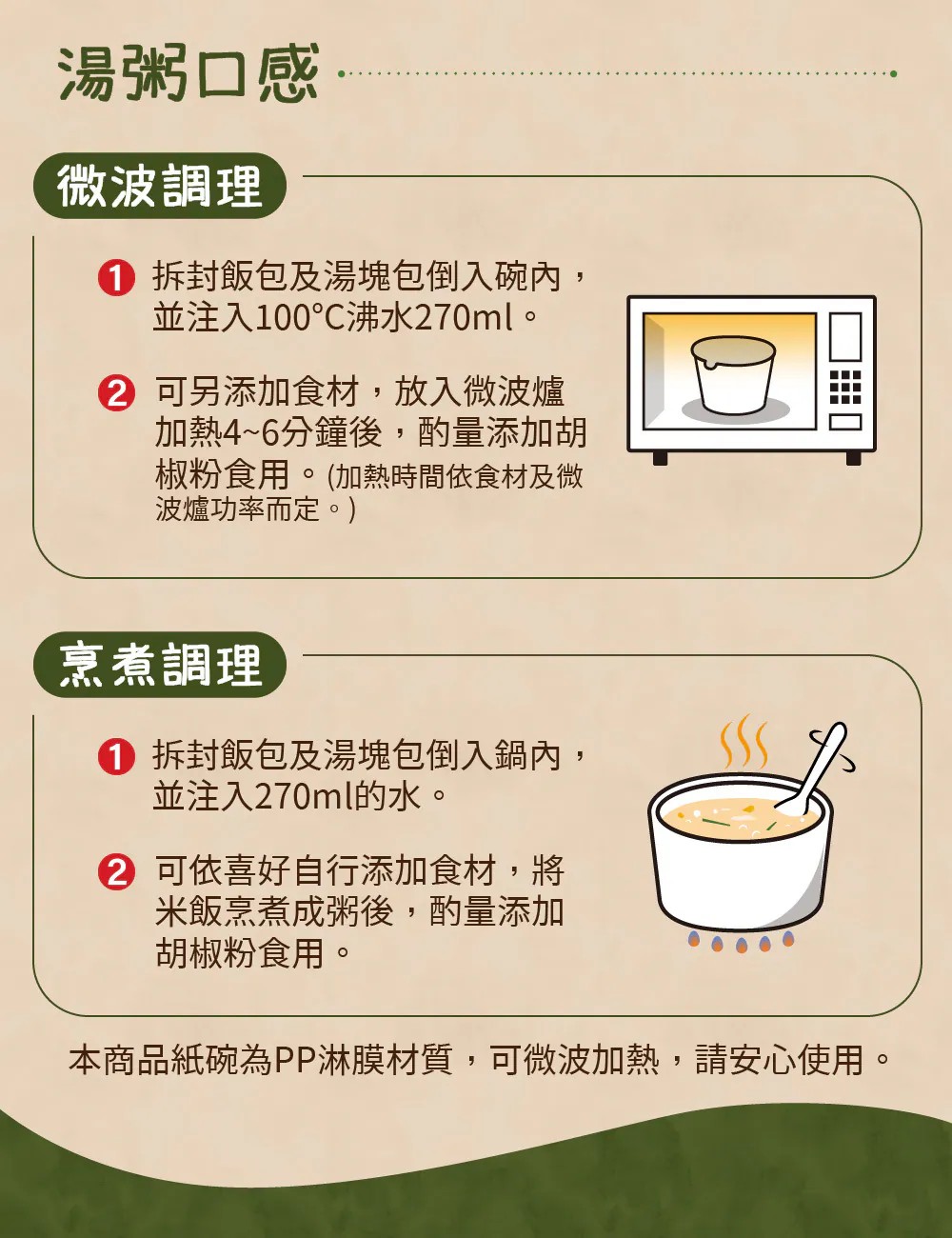 湯粥口感

微波調理

1 拆封飯包及湯塊包倒入碗內，並注入100°C沸水270ml。

2 可另添加食材，放入微波爐加熱4~6分鐘後，酌量添加胡椒粉食用。(加熱時間依食材及微波爐功率而定。)

烹煮調理

1 拆封飯包及湯塊包倒入鍋內，並注入270ml的水。

2 可依喜好自行添加食材，將米飯烹煮成粥後，酌量添加胡椒粉食用。

本商品紙碗為PP淋膜材質，可微波加熱，請安心使用。