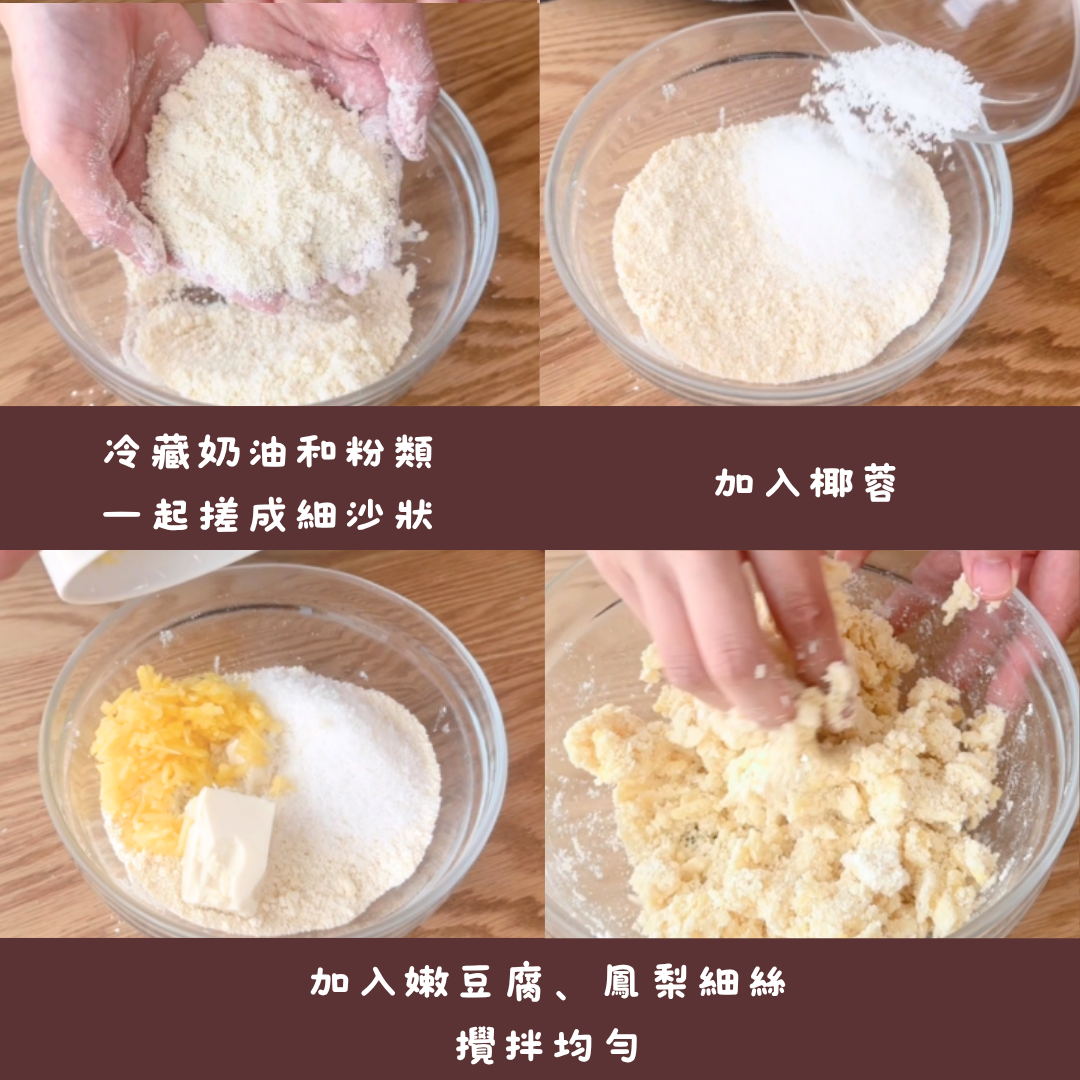 冷藏奶油和粉類
一起搓成細沙狀

加入椰蓉

加入嫩豆腐、鳳梨細絲
攪拌均勻