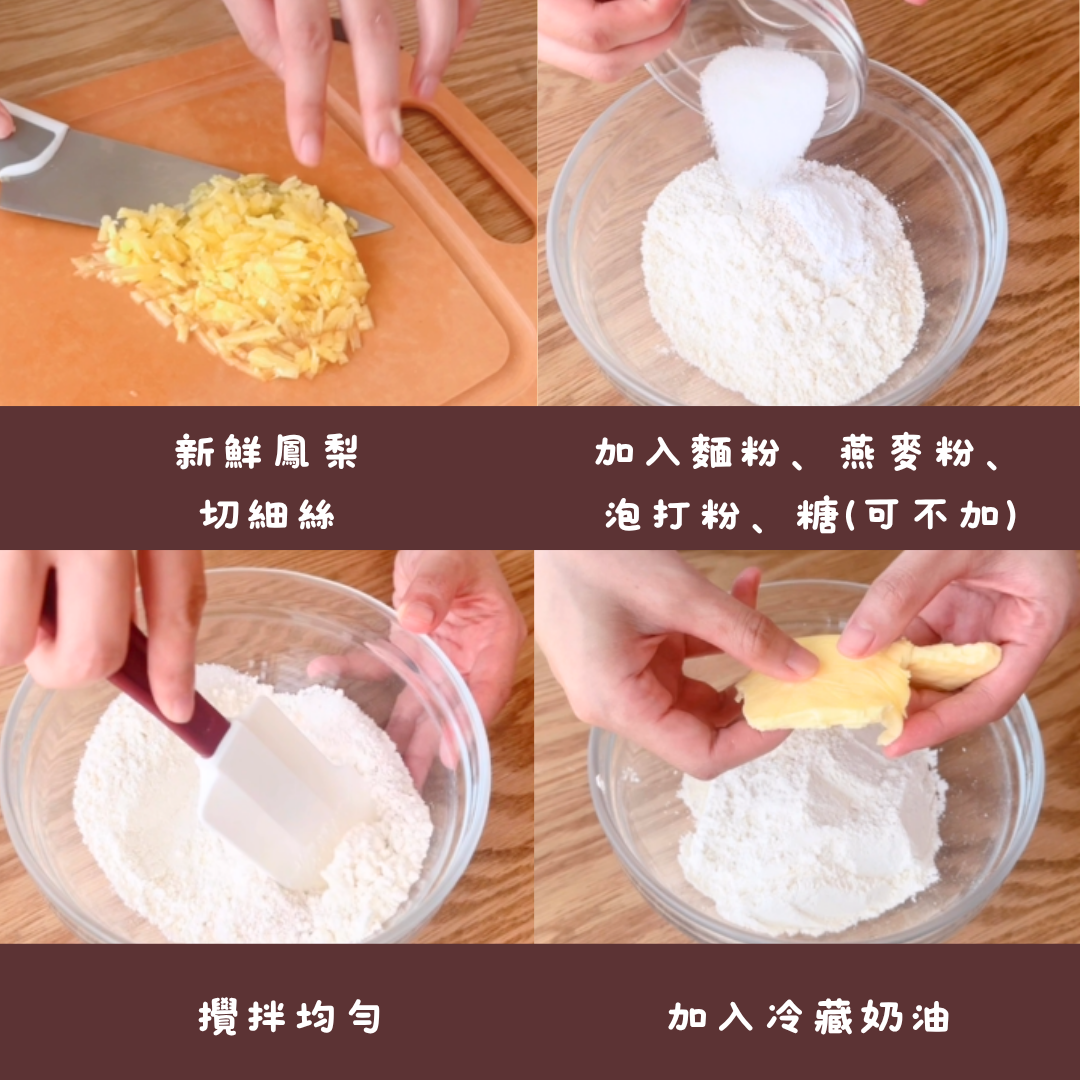 新鮮鳳梨
切細絲

加入麵粉、燕麥粉、
泡打粉、糖(可不加)

攪拌均勻

加入冷藏奶油