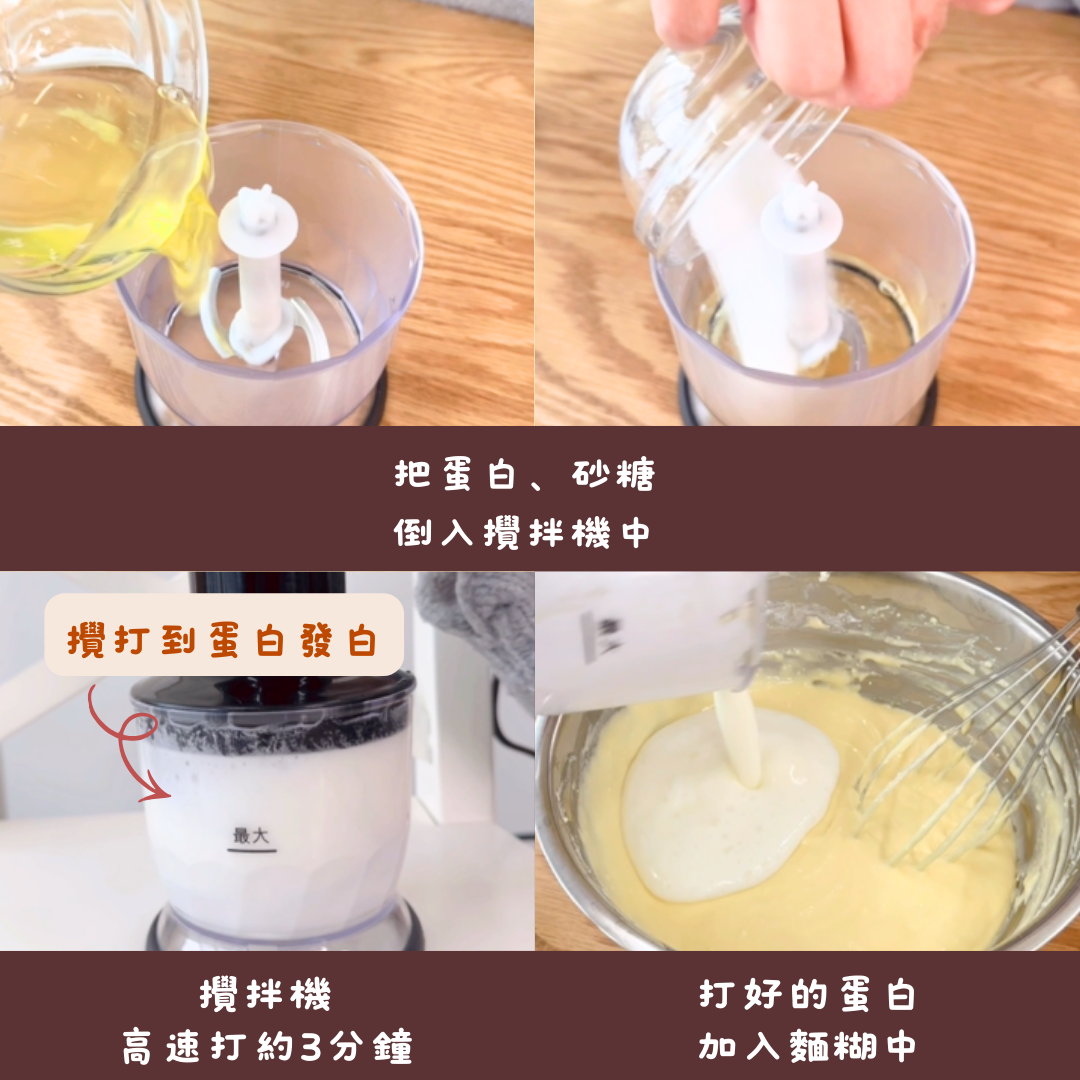 把蛋白、砂糖
倒入攪拌機中

攪打到蛋白發白

最大

攪拌機
高速打約3分鐘

打好的蛋白
加入麵糊中