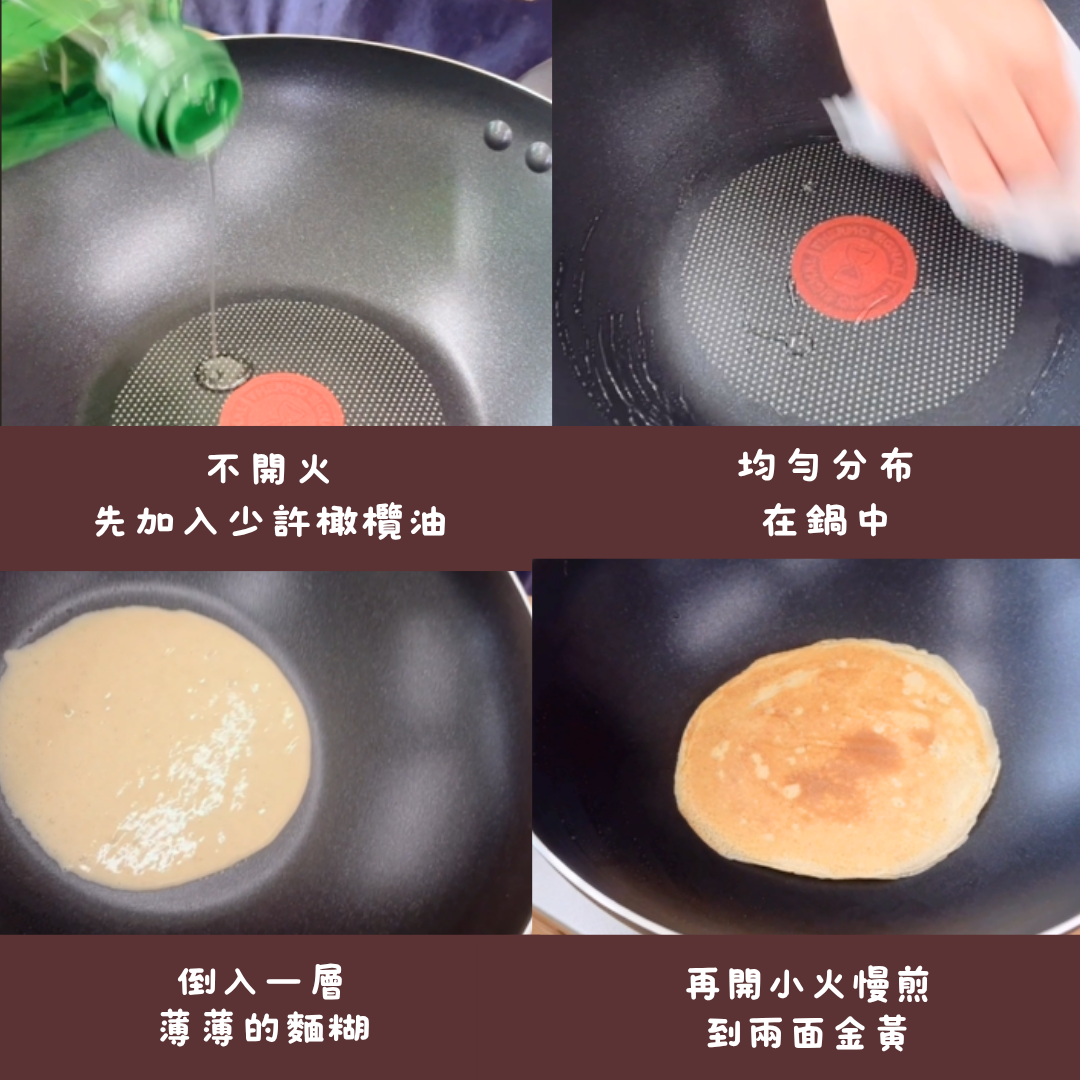 不開火
先加入少許橄欖油

均勻分布
在鍋中

倒入一層
薄薄的麵糊

再開小火慢煎
到兩面金黃