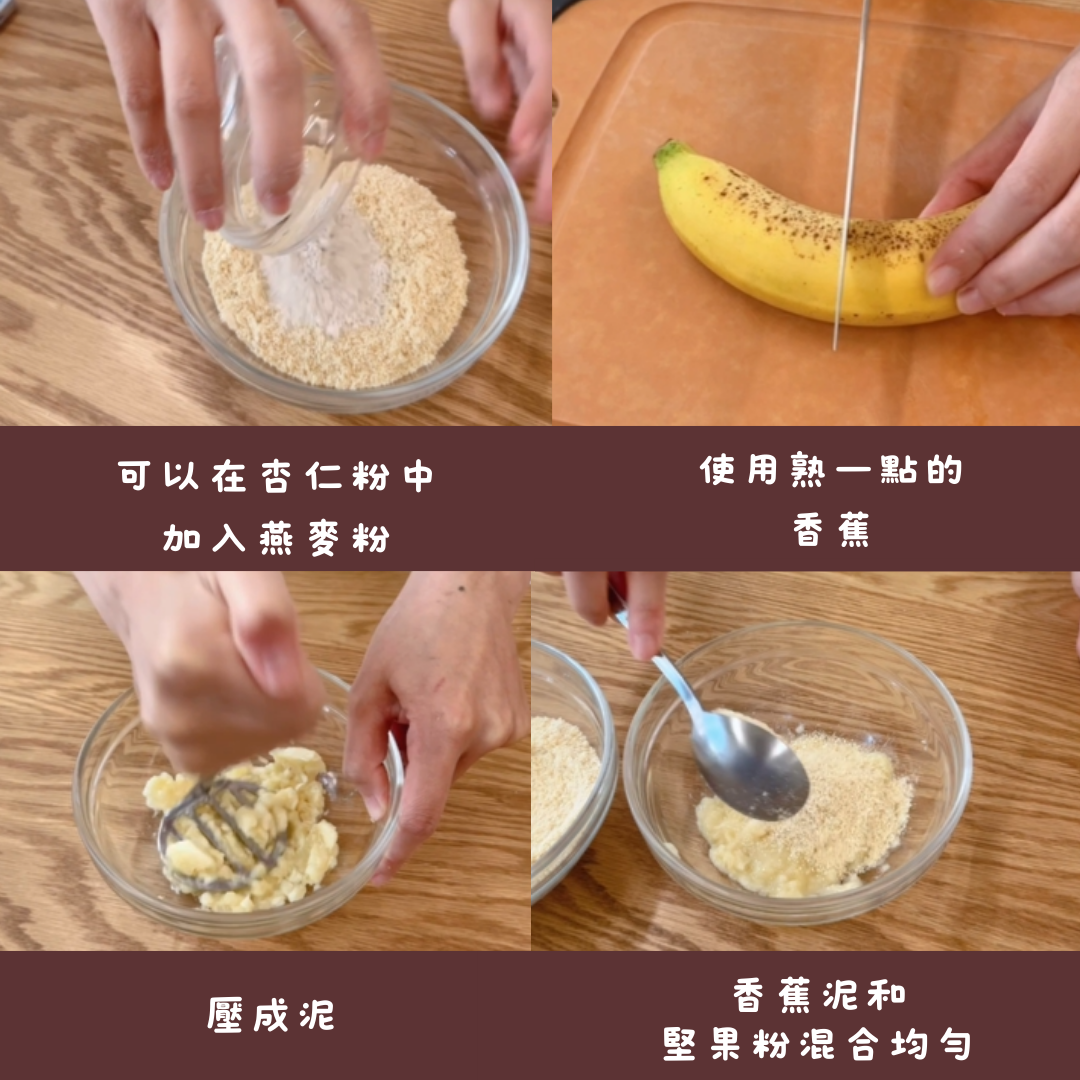 可以在杏仁粉中
加入燕麥粉

使用熟一點的
香蕉

壓成泥

香蕉泥和
堅果粉混合均勻