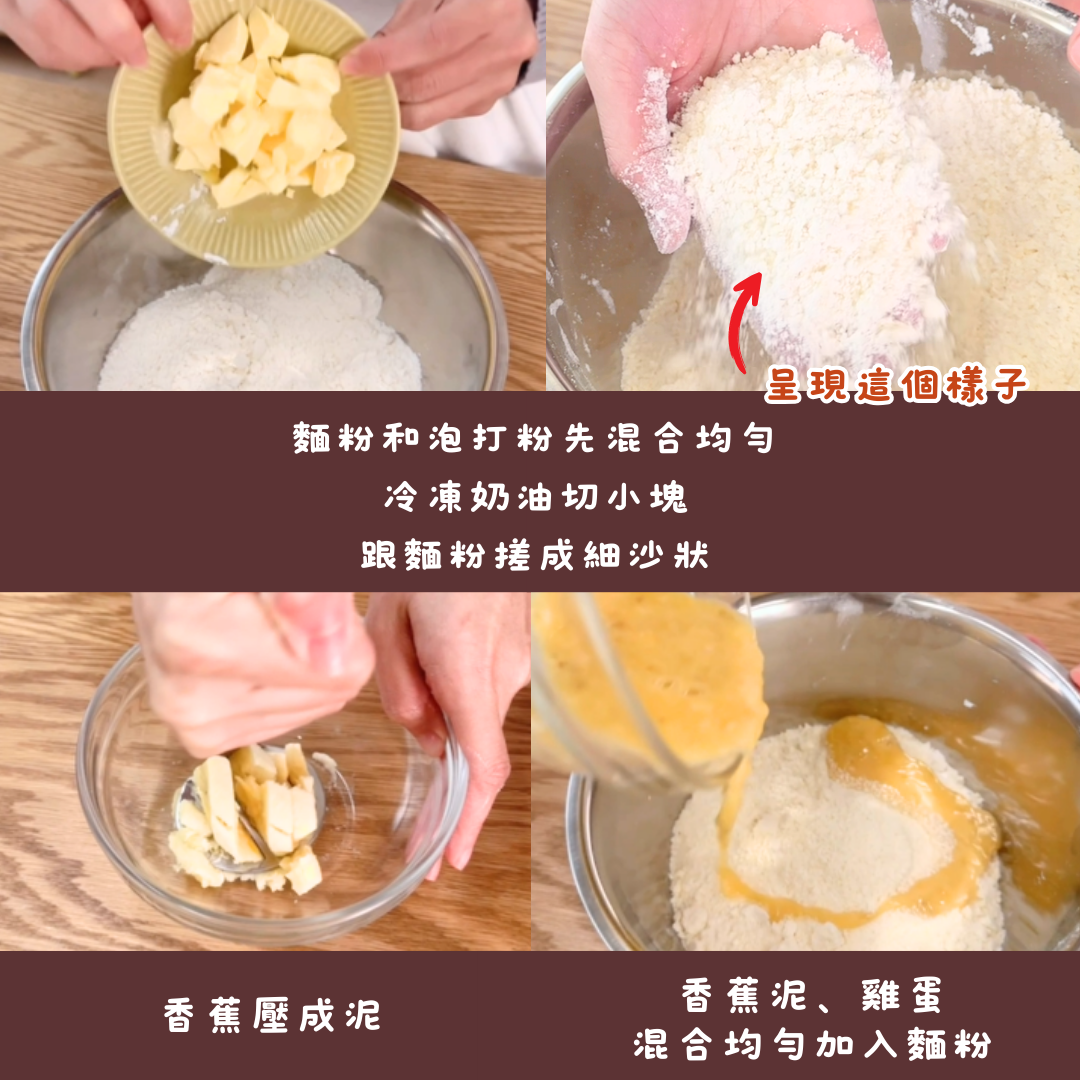 呈現這個樣子

麵粉和泡打粉先混合均勻
冷凍奶油切小塊
跟麵粉搓成細沙狀

香蕉壓成泥

香蕉泥、雞蛋
混合均勻加入麵粉