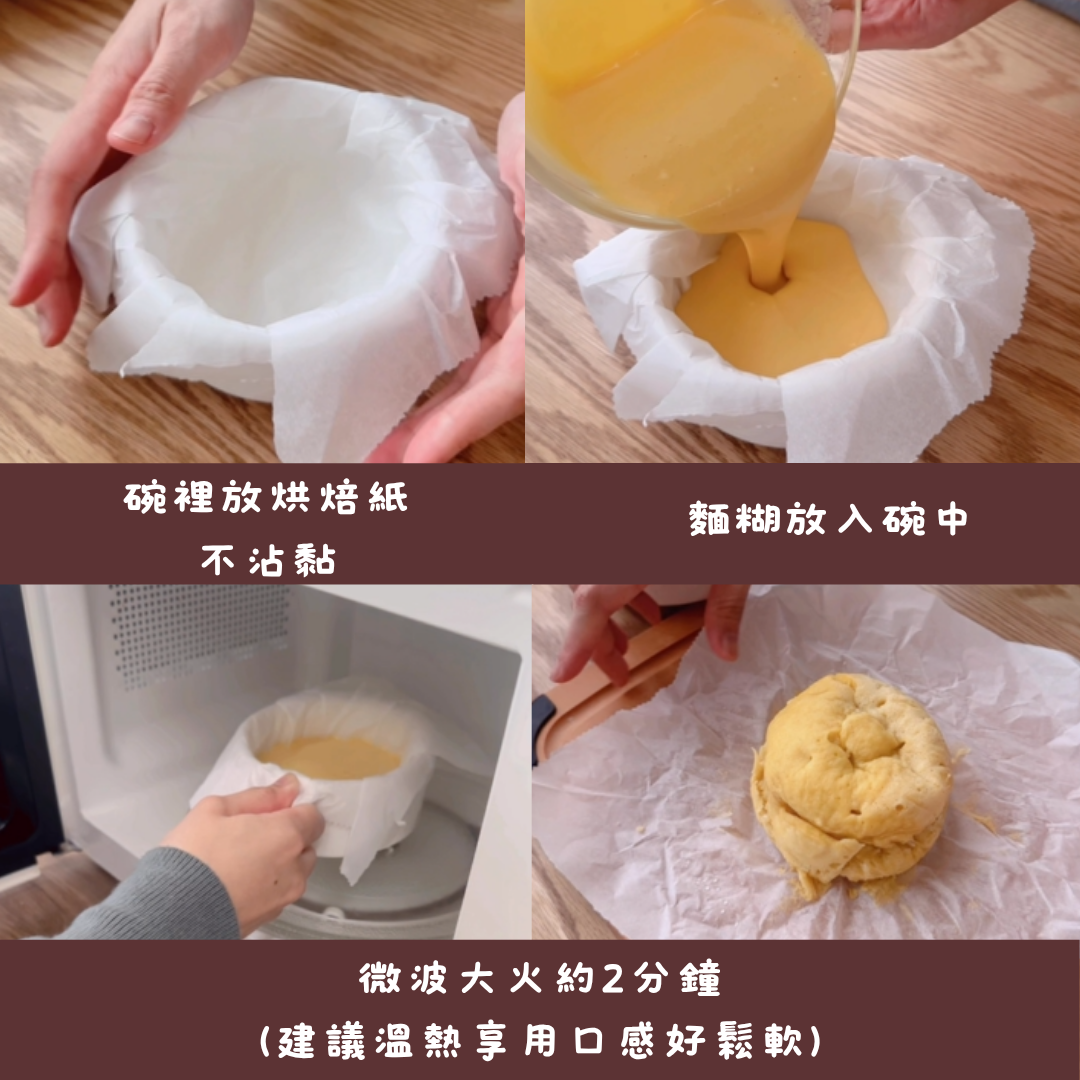 碗裡放烘焙紙
不沾黏

麵糊放入碗中

微波大火約2分鐘
(建議溫熱享用口感好鬆軟)