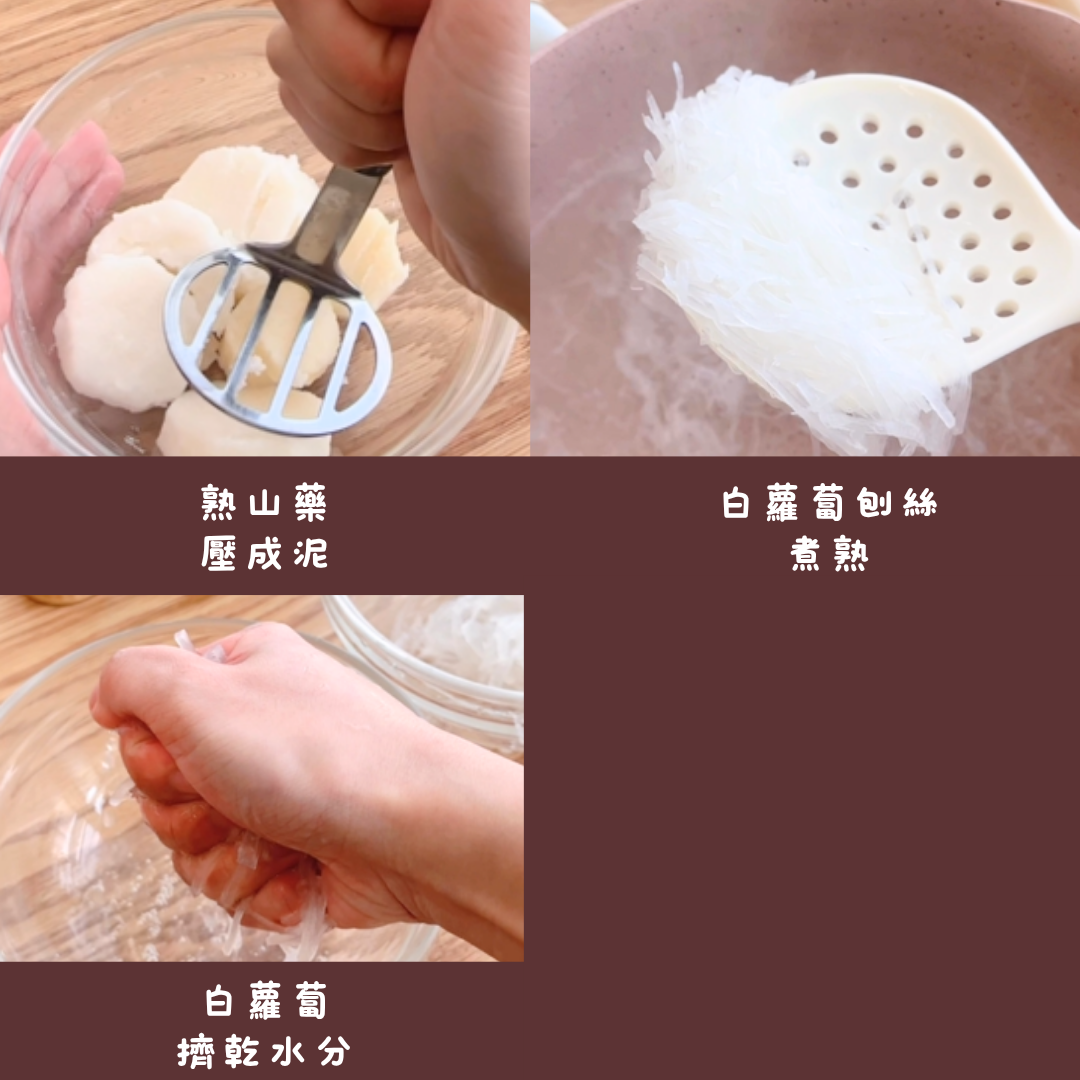 熟山藥
壓成泥

白蘿蔔刨絲
煮熟

白蘿蔔
擠乾水分