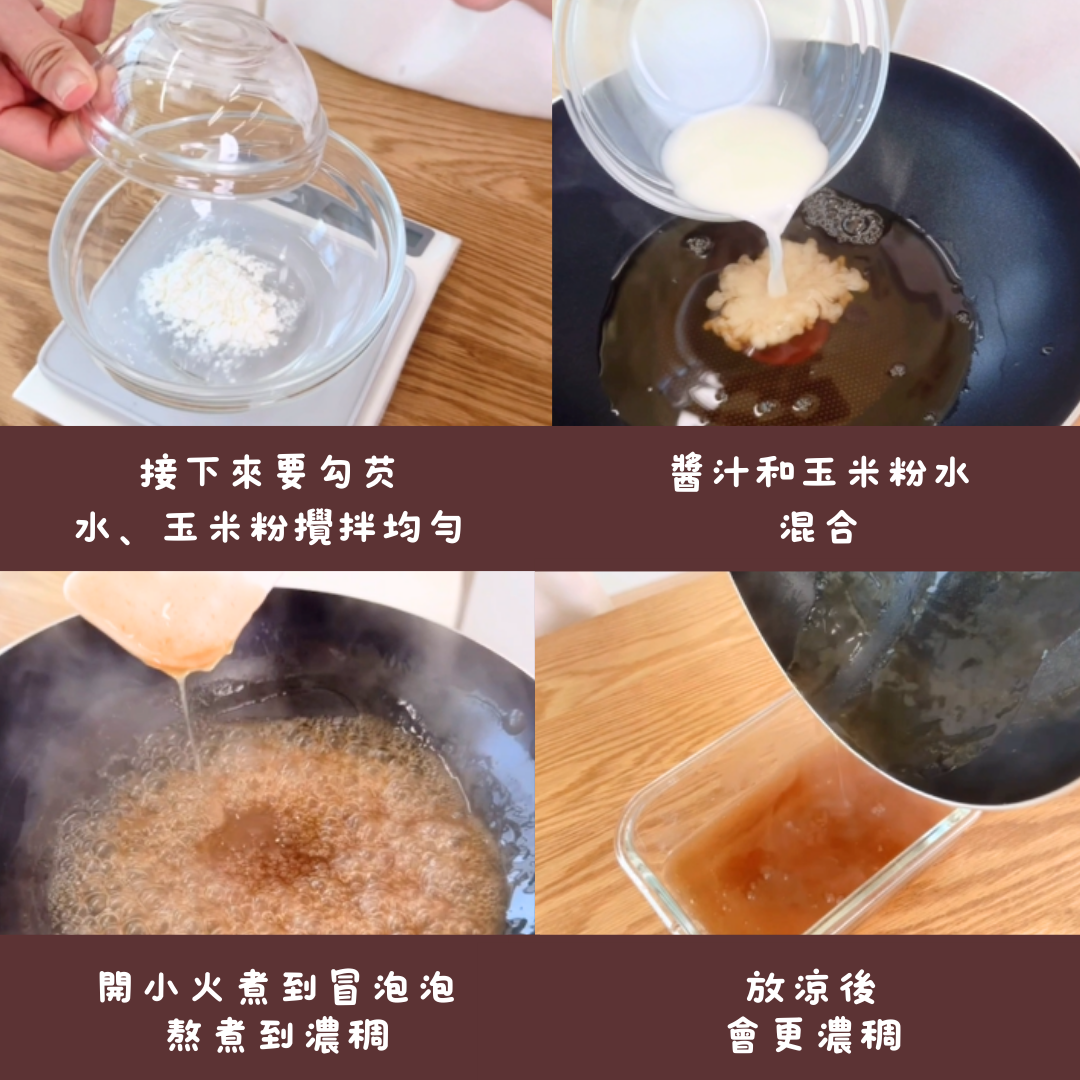 接下來要勾芡
水、玉米粉攪拌均勻

醬汁和玉米粉水
混合

開小火煮到冒泡泡
熬煮到濃稠

放涼後
會更濃稠