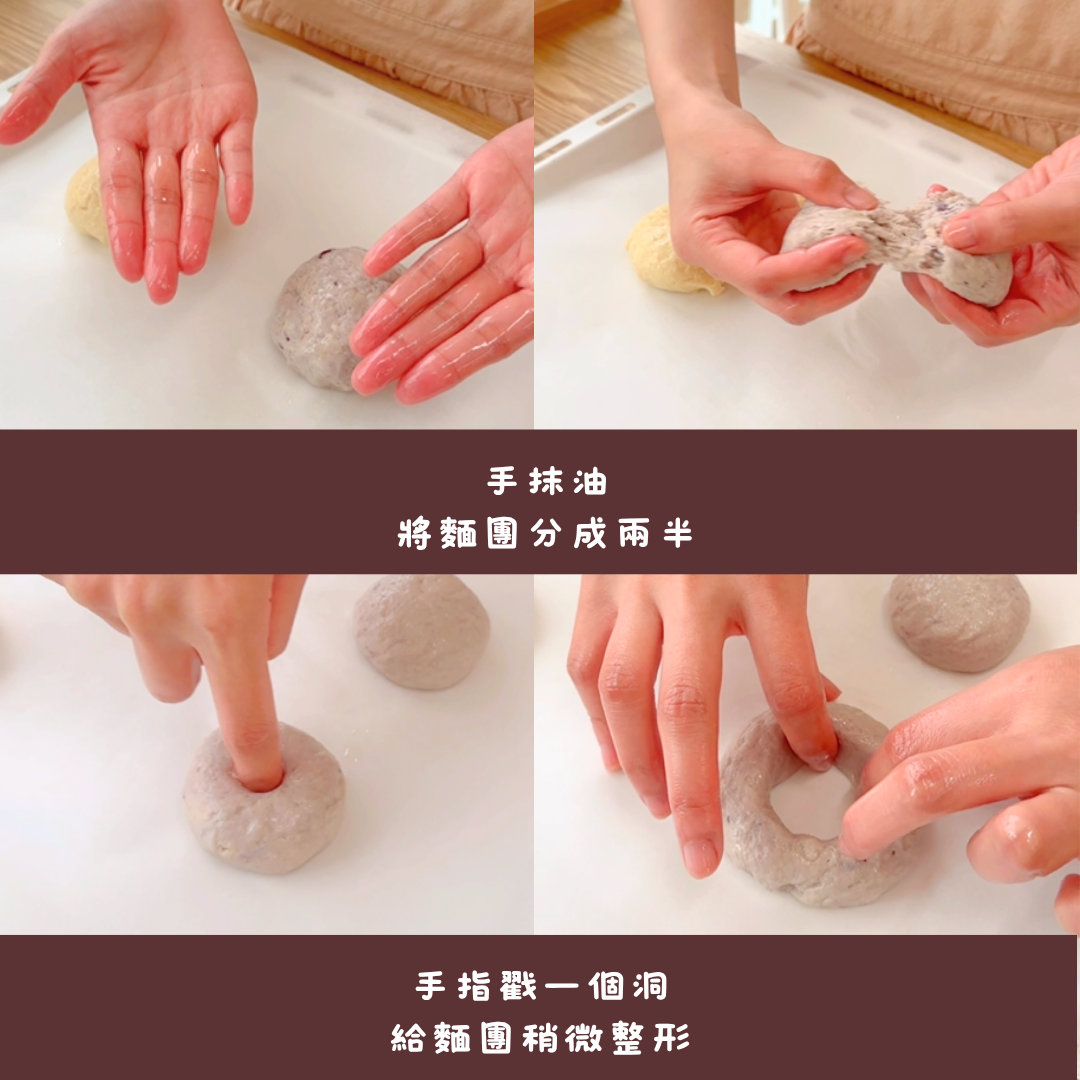 手抹油
將麵團分成兩半

手指戳一個洞
給麵團稍微整形