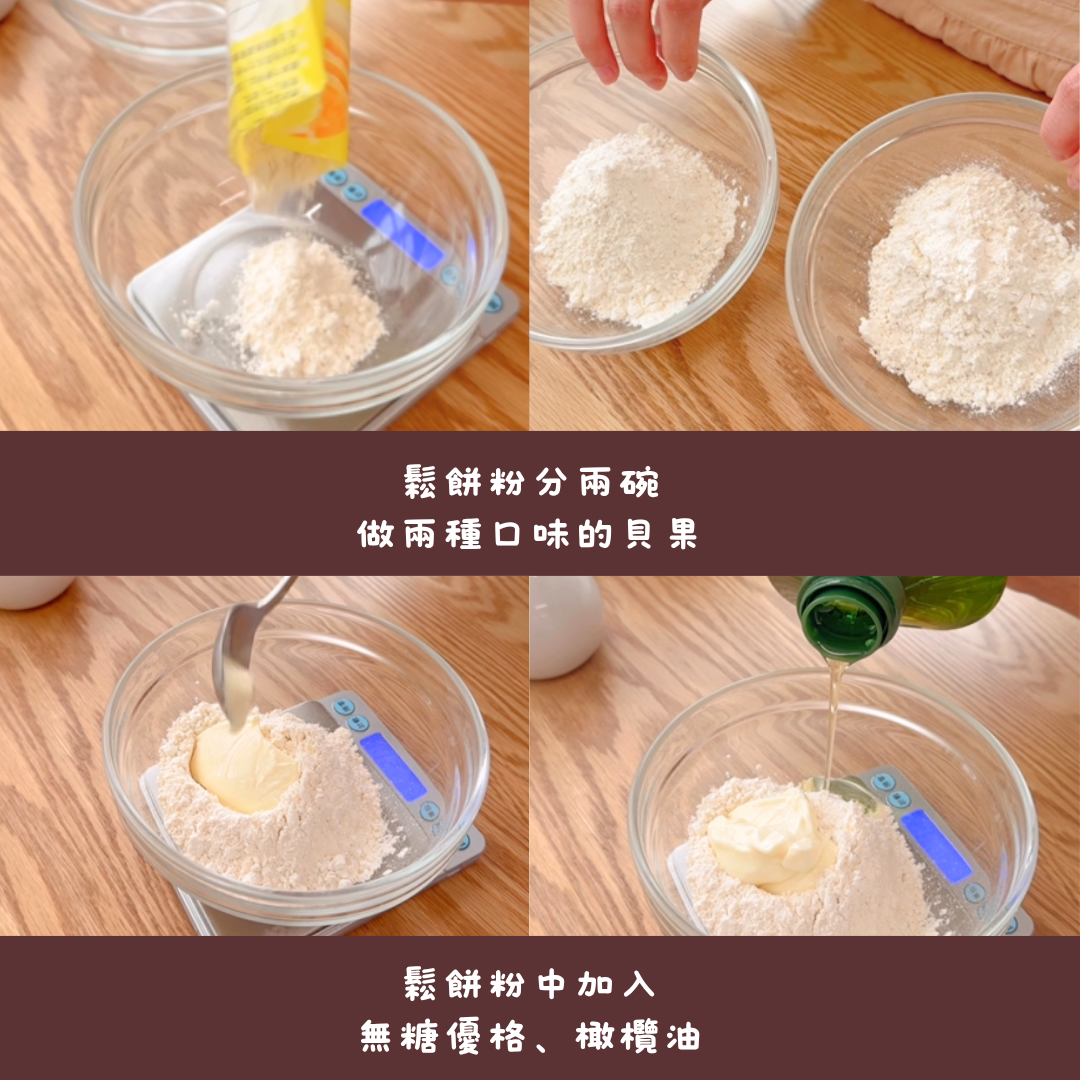 鬆餅粉分兩碗
做兩種口味的貝果

鬆餅粉中加入
無糖優格、橄欖油