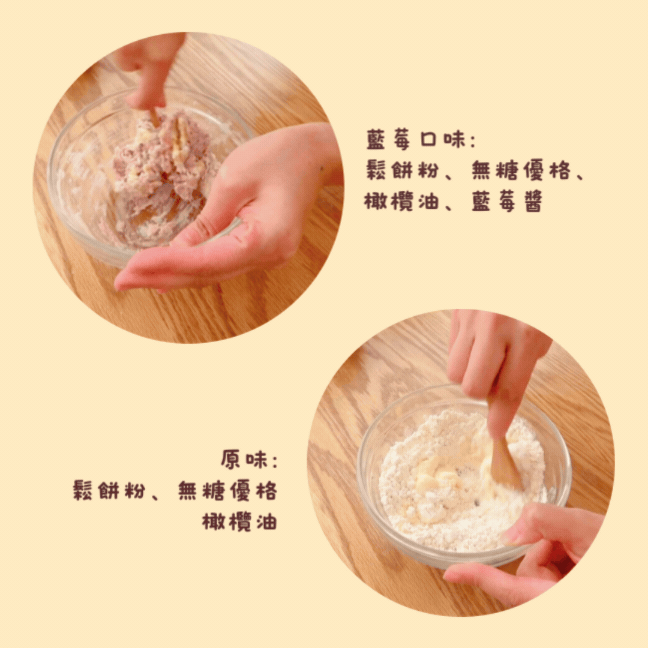 藍莓口味:
鬆餅粉、無糖優格、
橄欖油、藍莓醬

原味:
鬆餅粉、無糖優格
橄欖油