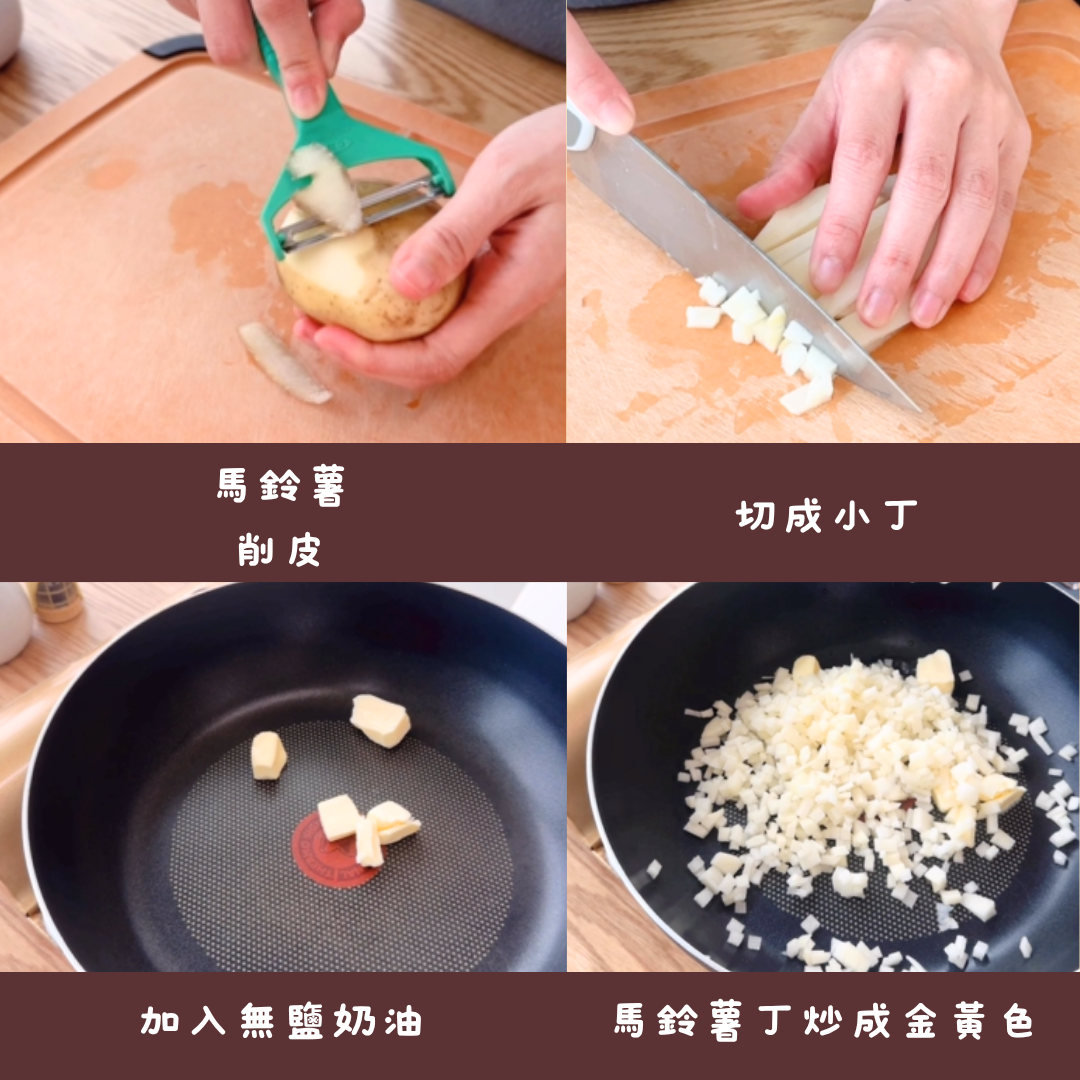 馬鈴薯
削皮

切成小丁

加入無鹽奶油

馬鈴薯丁炒成金黃色