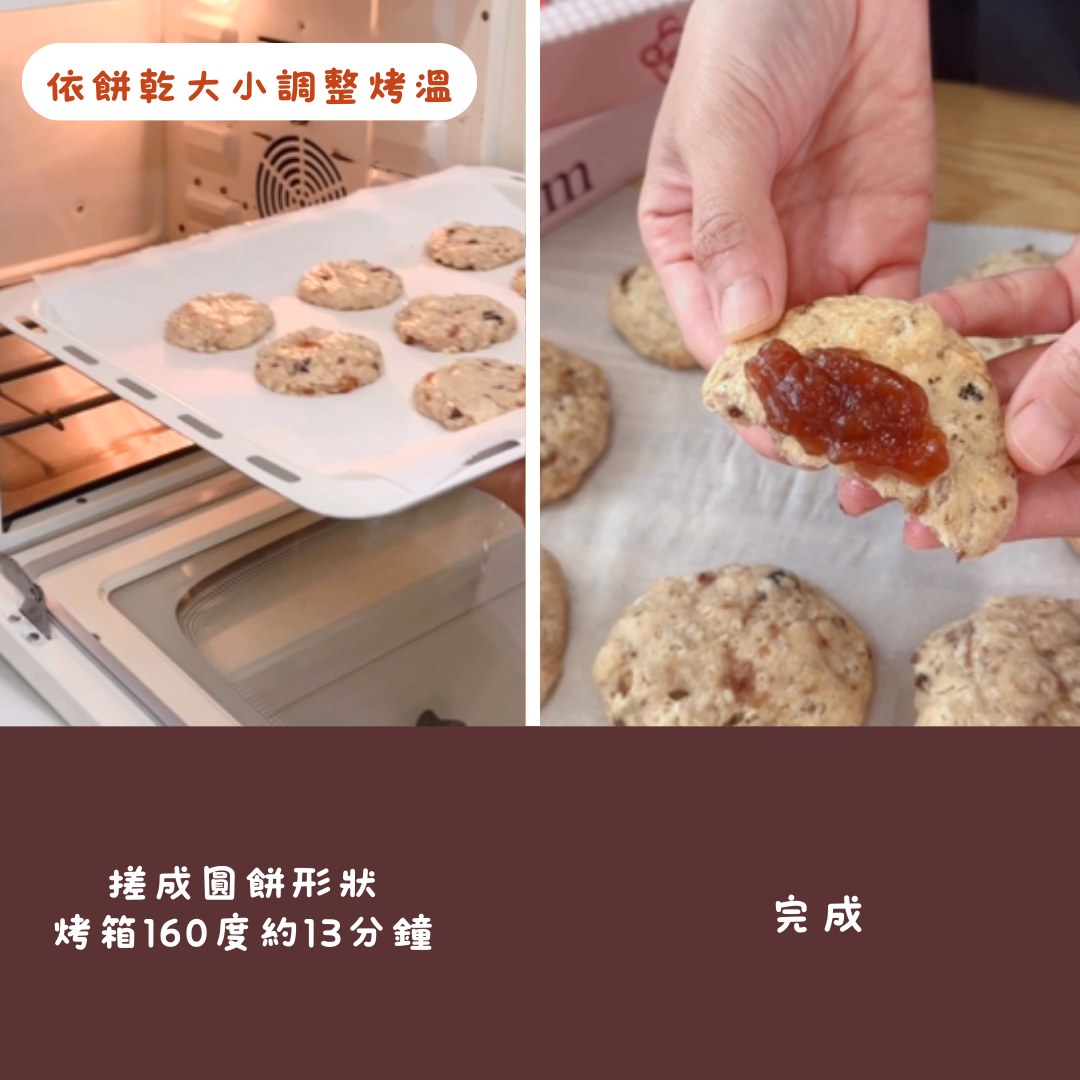 依餅乾大小調整烤溫

搓成圓餅形狀
烤箱160度約13分鐘

完成