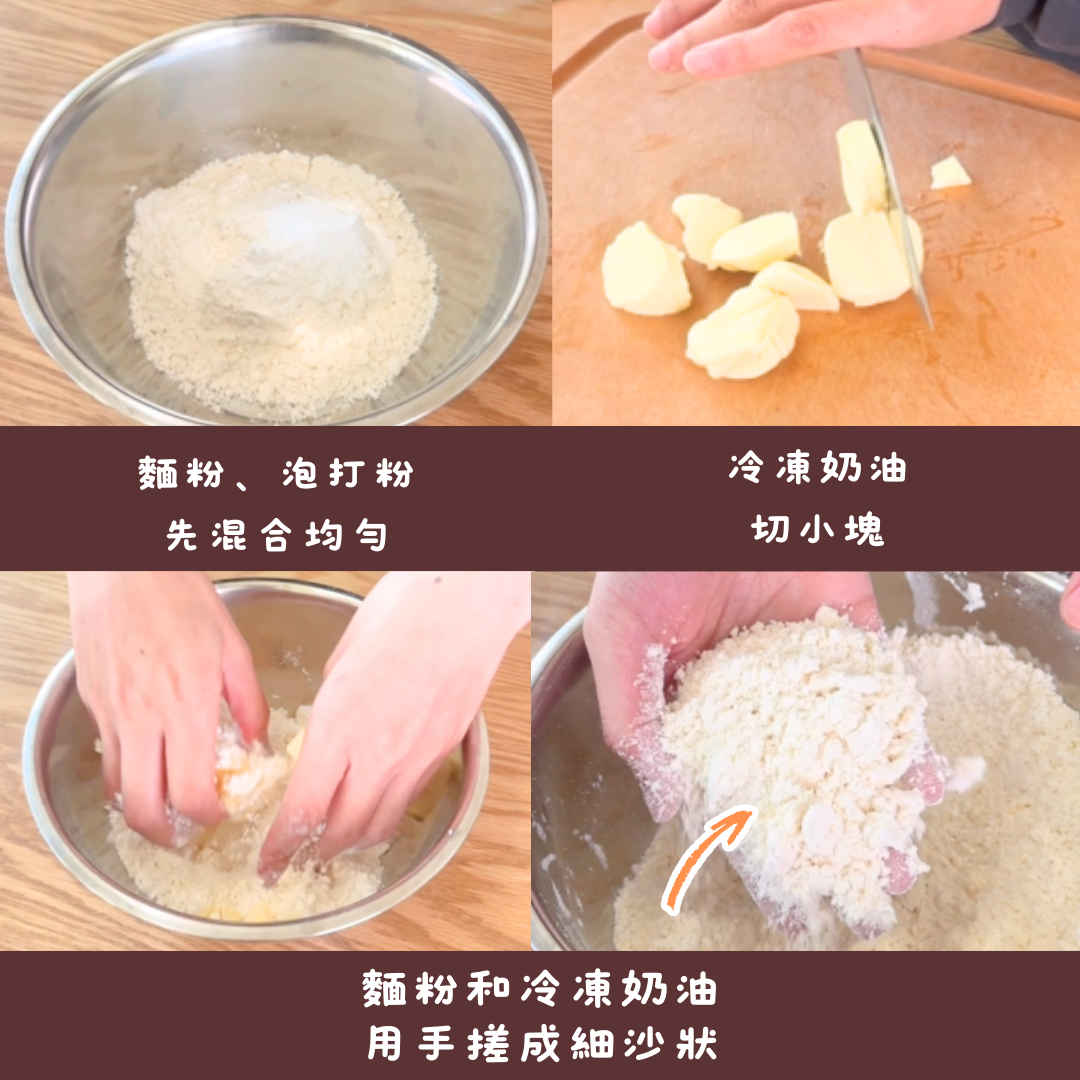 麵粉、泡打粉
先混合均勻

冷凍奶油
切小塊

麵粉和冷凍奶油
用手搓成細沙狀