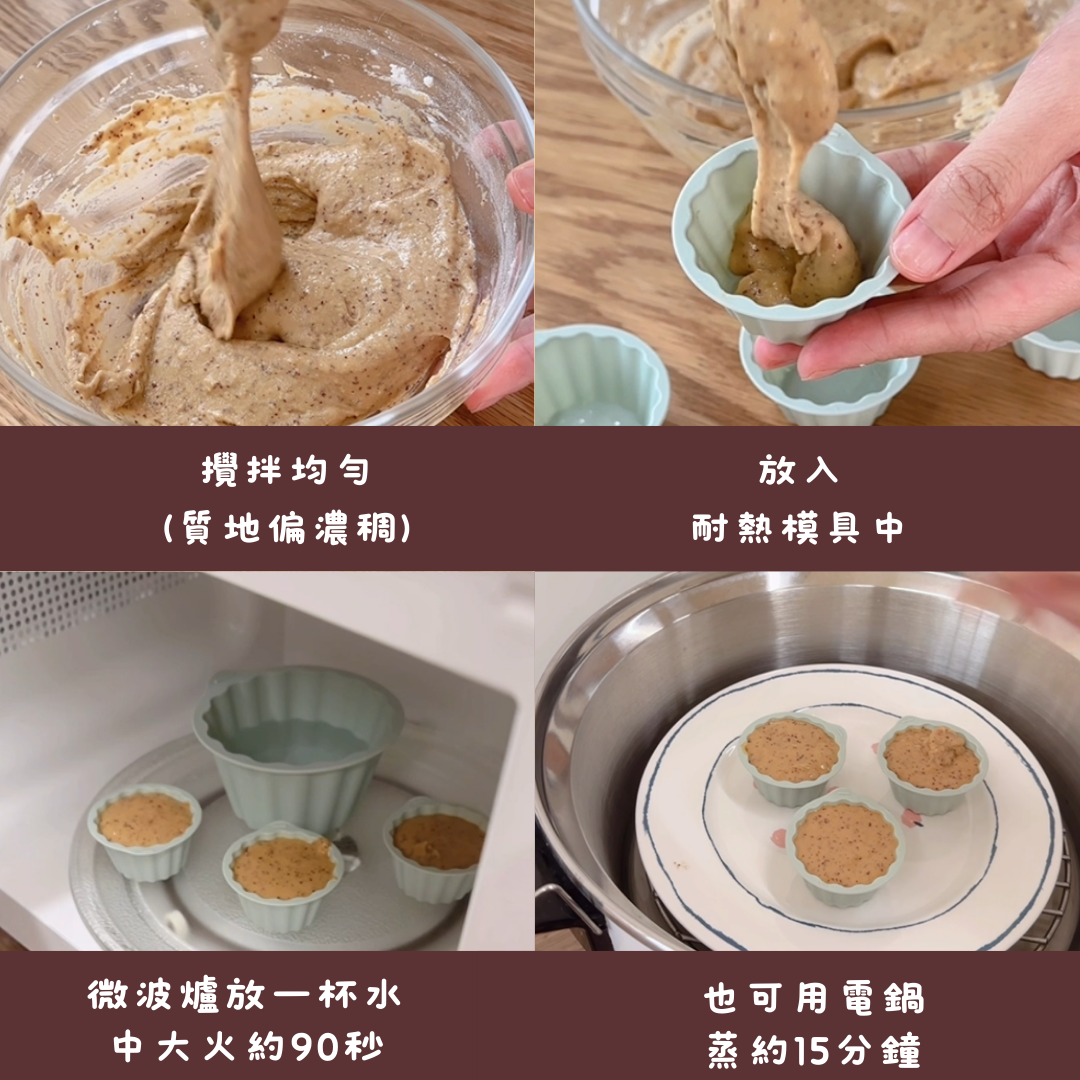 攪拌均勻
(質地偏濃稠)

放入
耐熱模具中

微波爐放一杯水
中大火約90秒

也可用電鍋
蒸約15分鐘