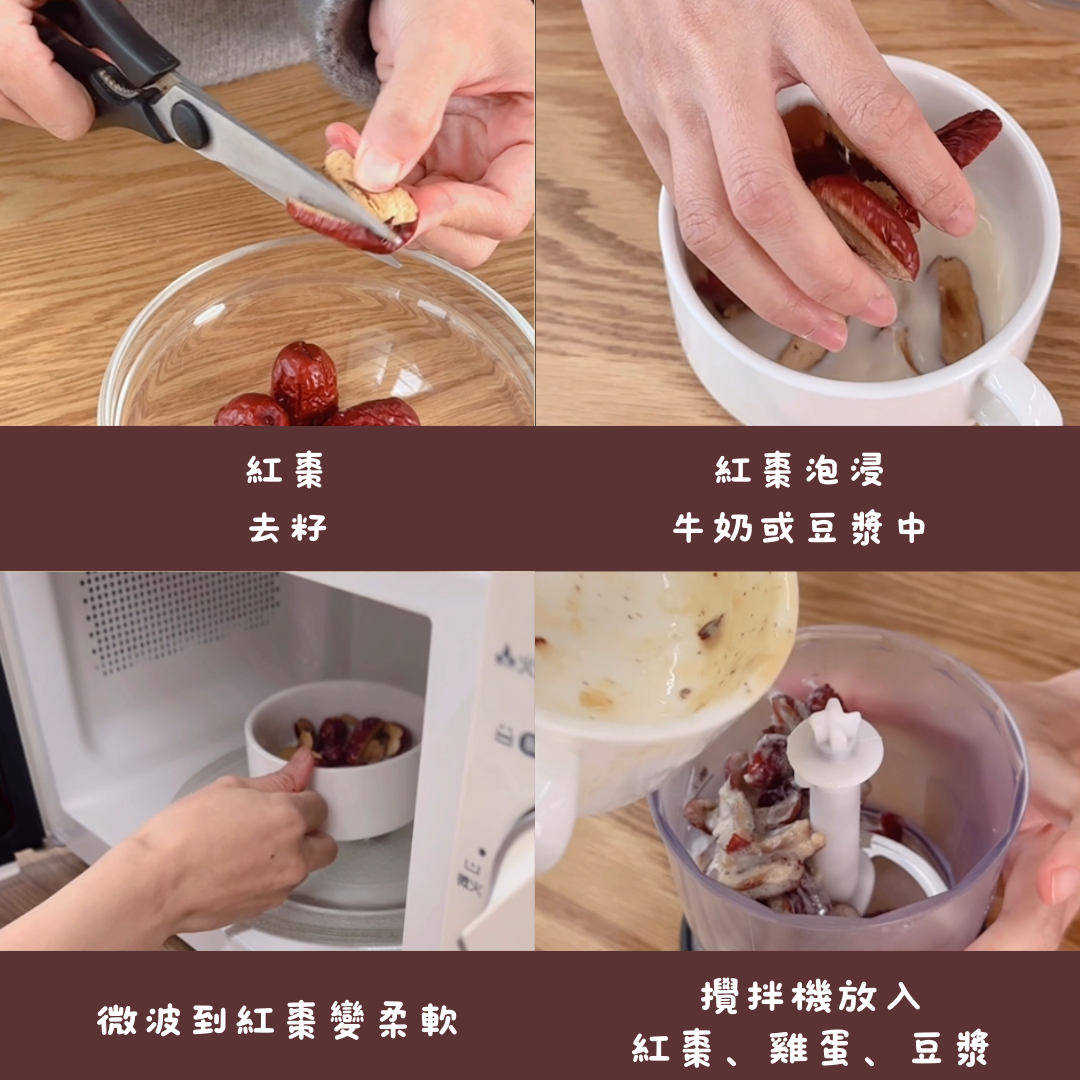 紅棗
去籽

紅棗泡浸
牛奶或豆漿中

微波到紅棗變柔軟

攪拌機放入
紅棗、雞蛋、豆漿