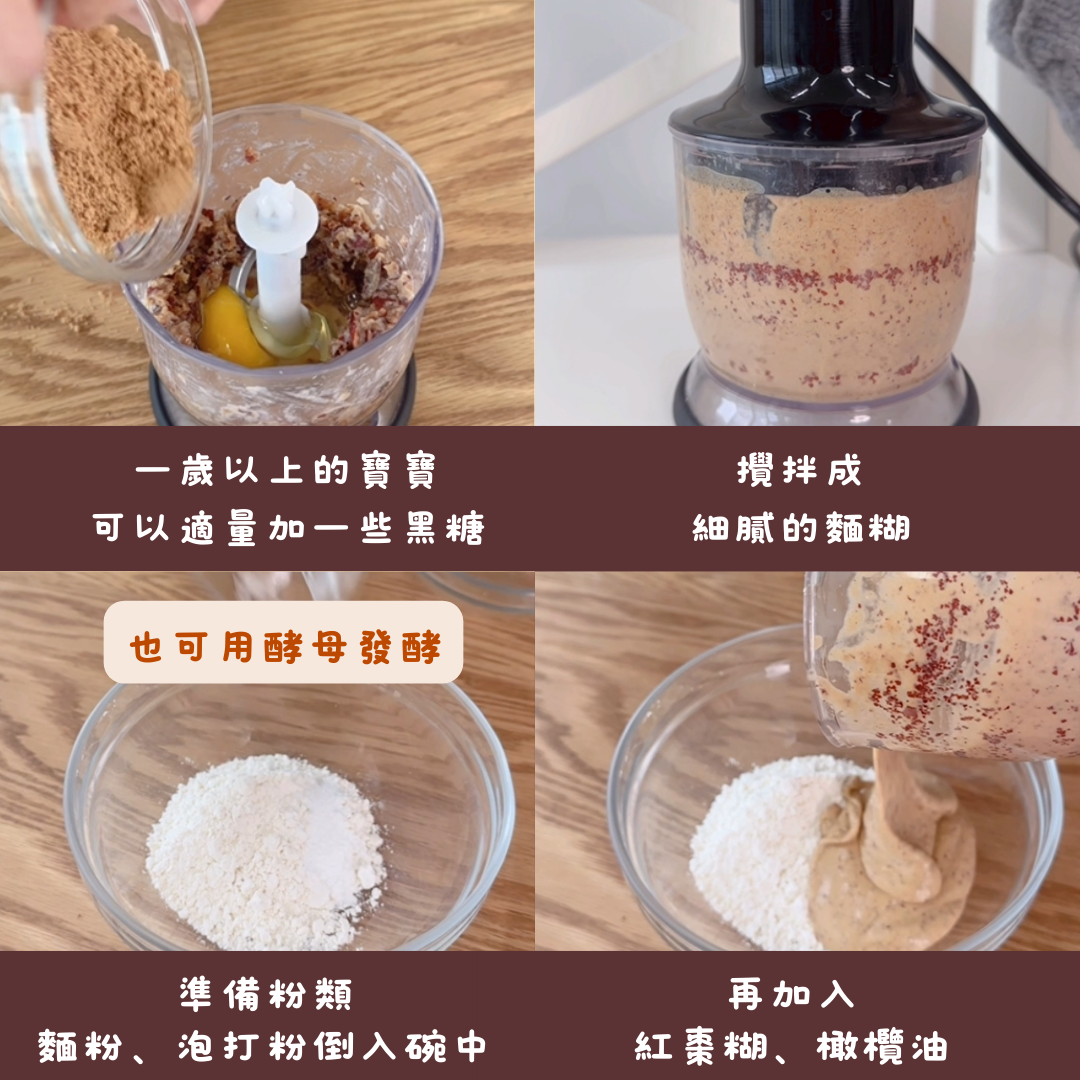 一歲以上的寶寶
可以適量加一些黑糖

攪拌成
細膩的麵糊

也可用酵母發酵

準備粉類
麵粉、泡打粉倒入碗中

再加入
紅棗糊、橄欖油