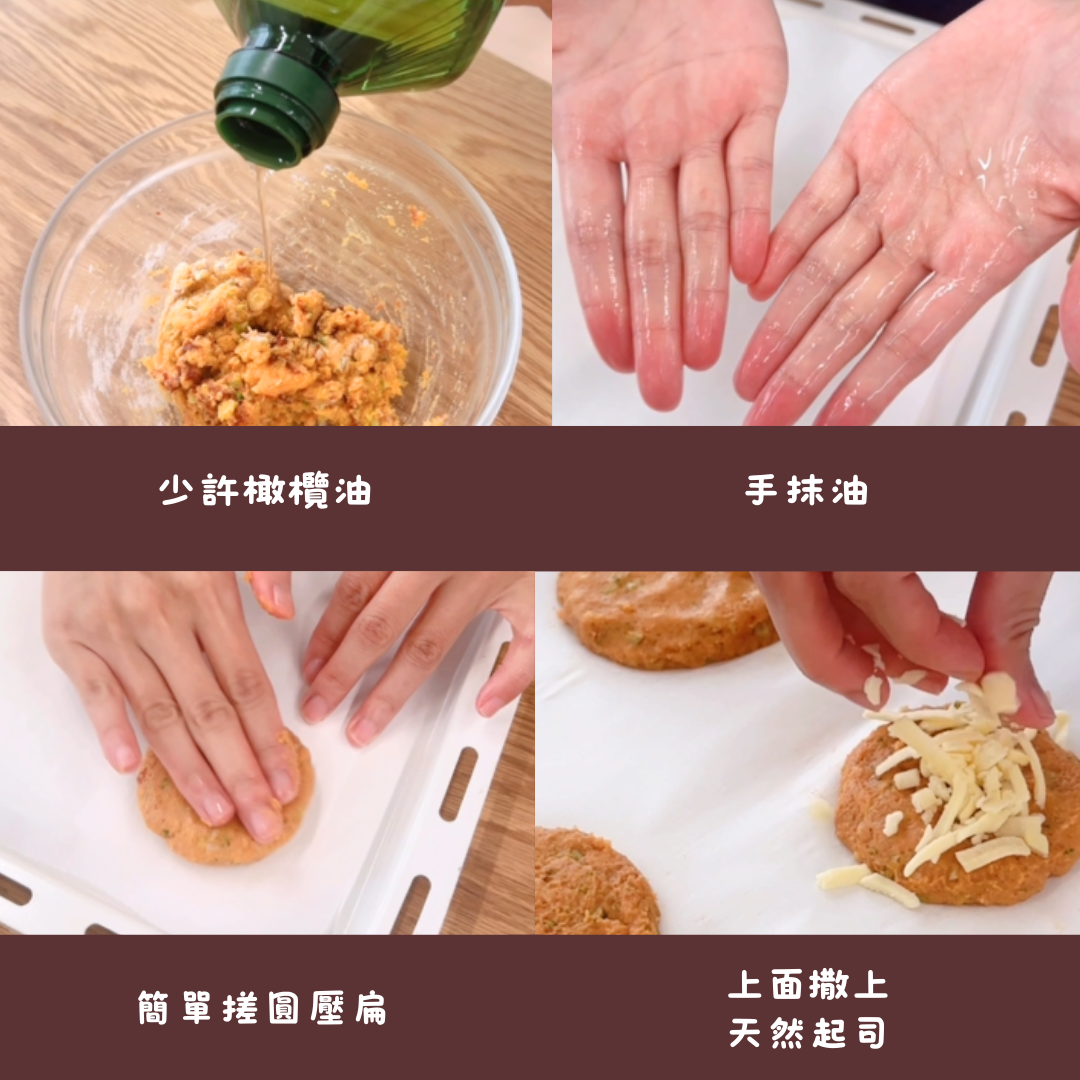 少許橄欖油

手抹油

簡單搓圓壓扁

上面撒上
天然起司