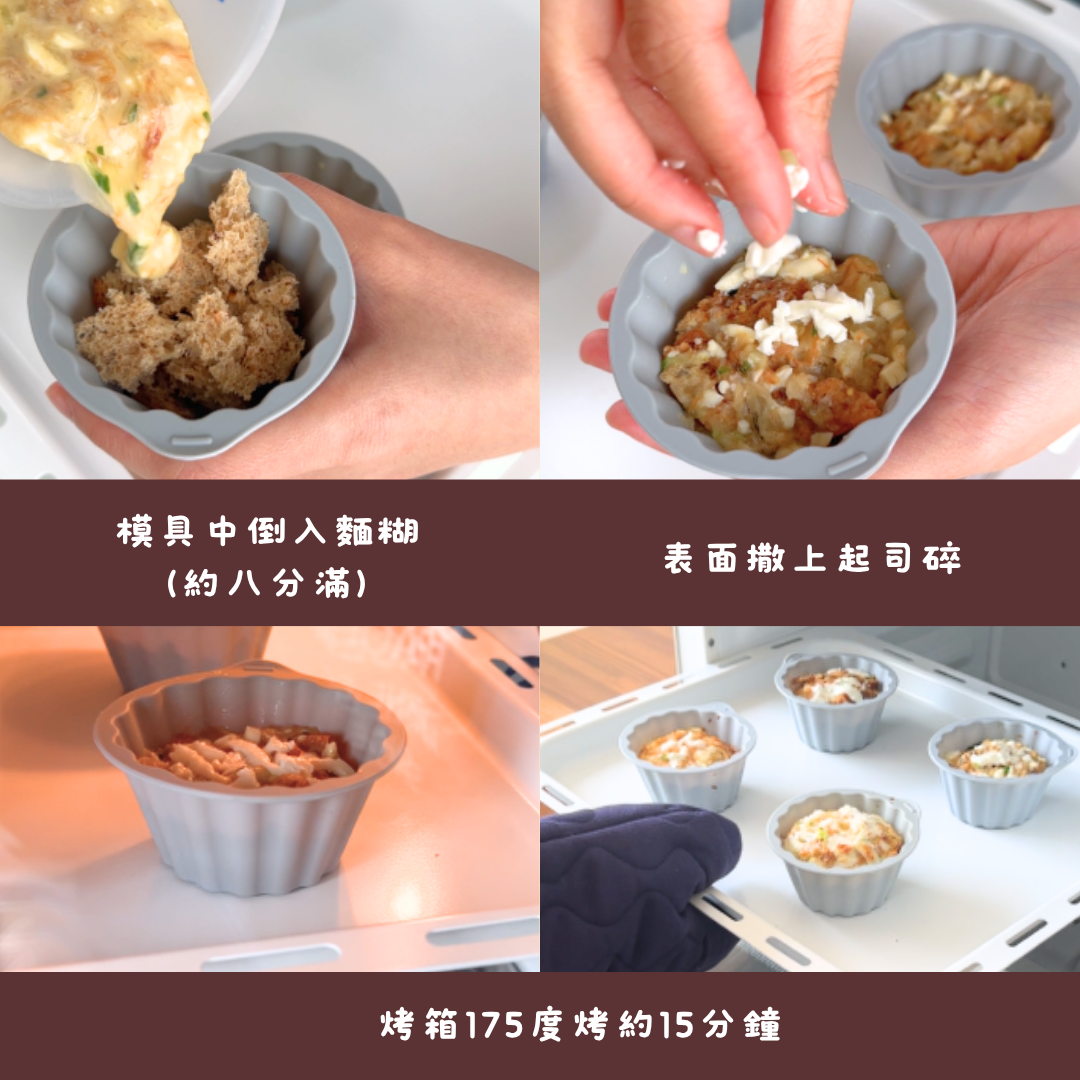 模具中倒入麵糊
(約八分滿)

表面撒上起司碎

烤箱175度烤約15分鐘