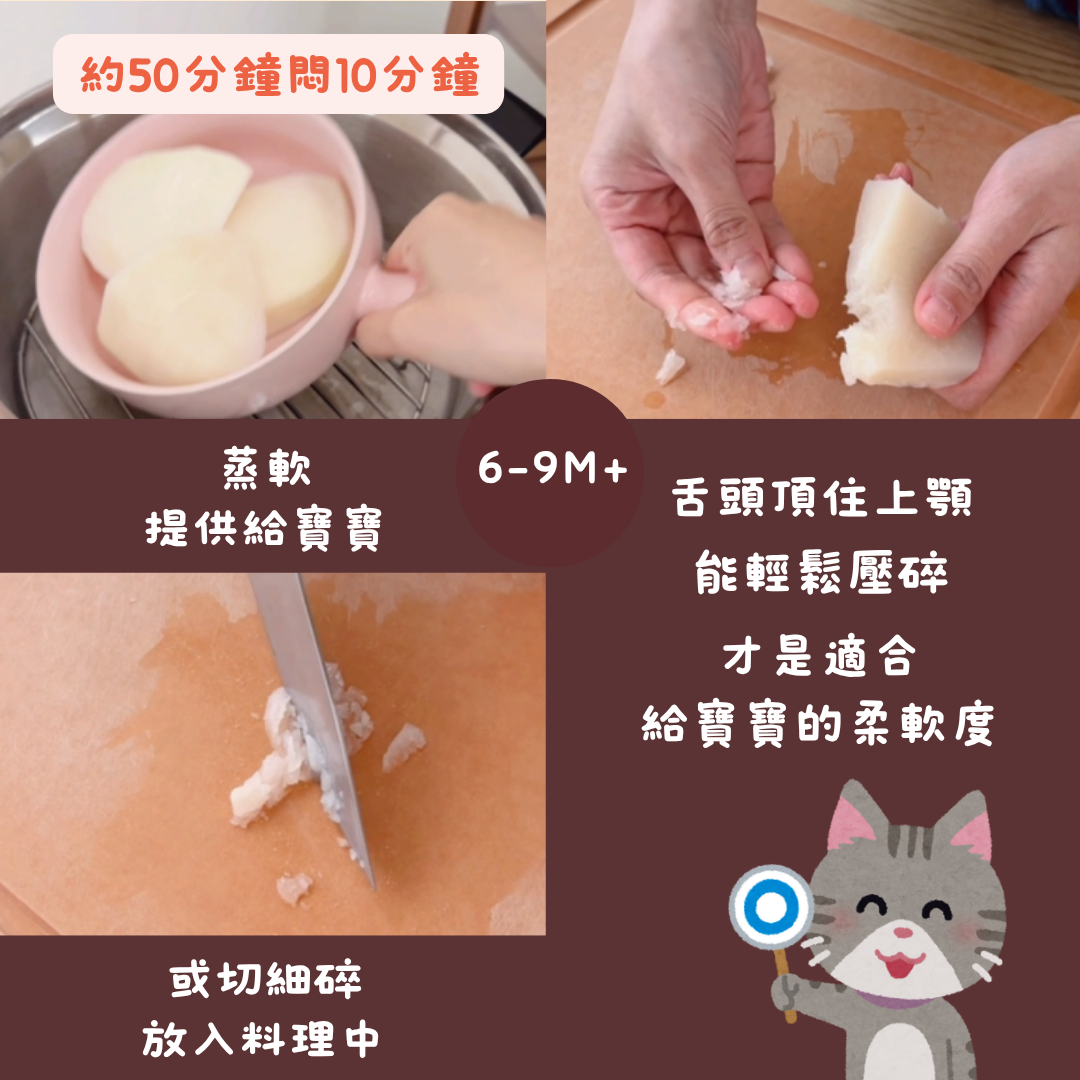 約50分鐘悶10分鐘

蒸軟
提供給寶寶

6-9M+

舌頭頂住上顎
能輕鬆壓碎
才是適合
給寶寶的柔軟度

或切細碎
放入料理中