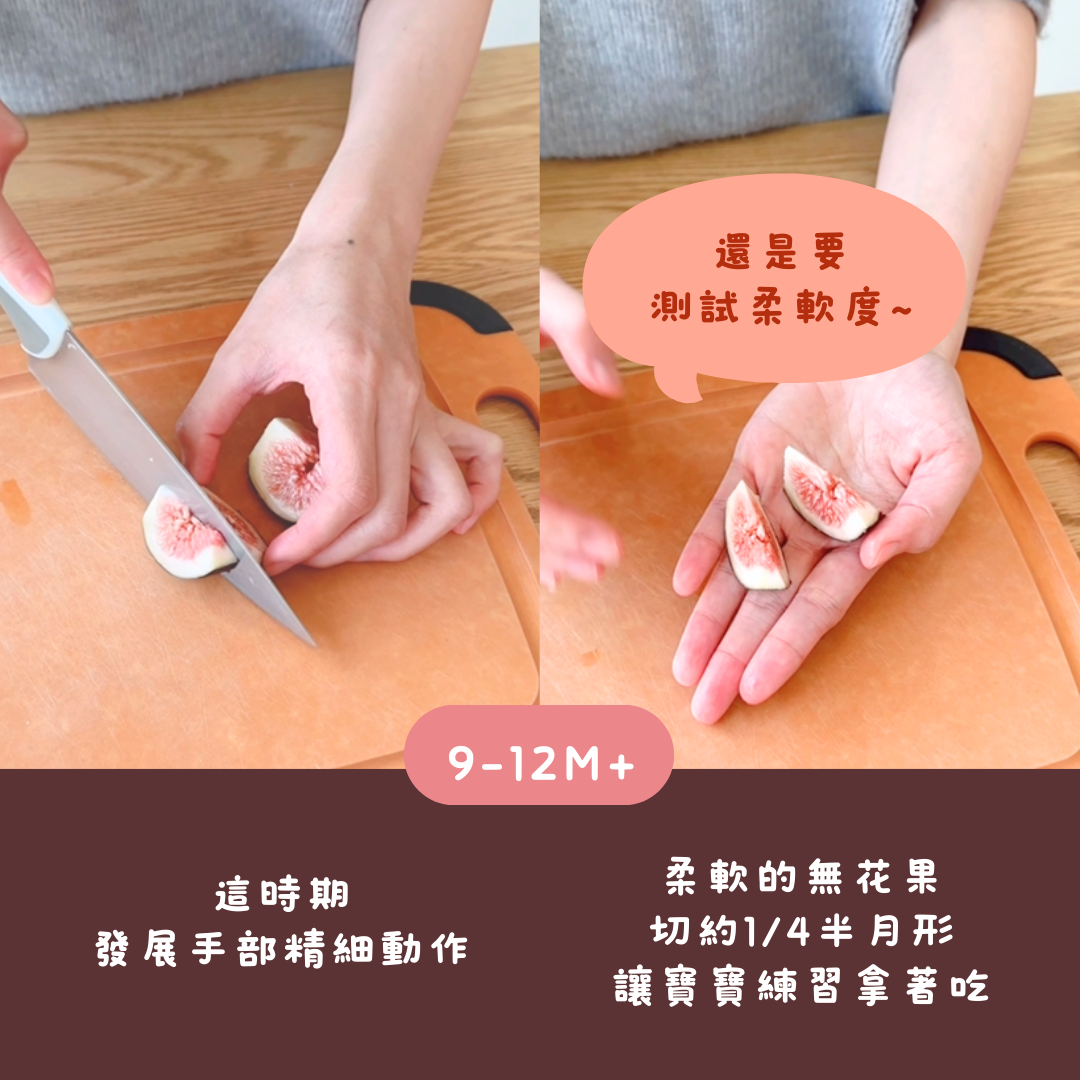 還是要
測試柔軟度~

9-12M+

這時期
發展手部精細動作

柔軟的無花果
切約1/4半月形
讓寶寶練習拿著吃