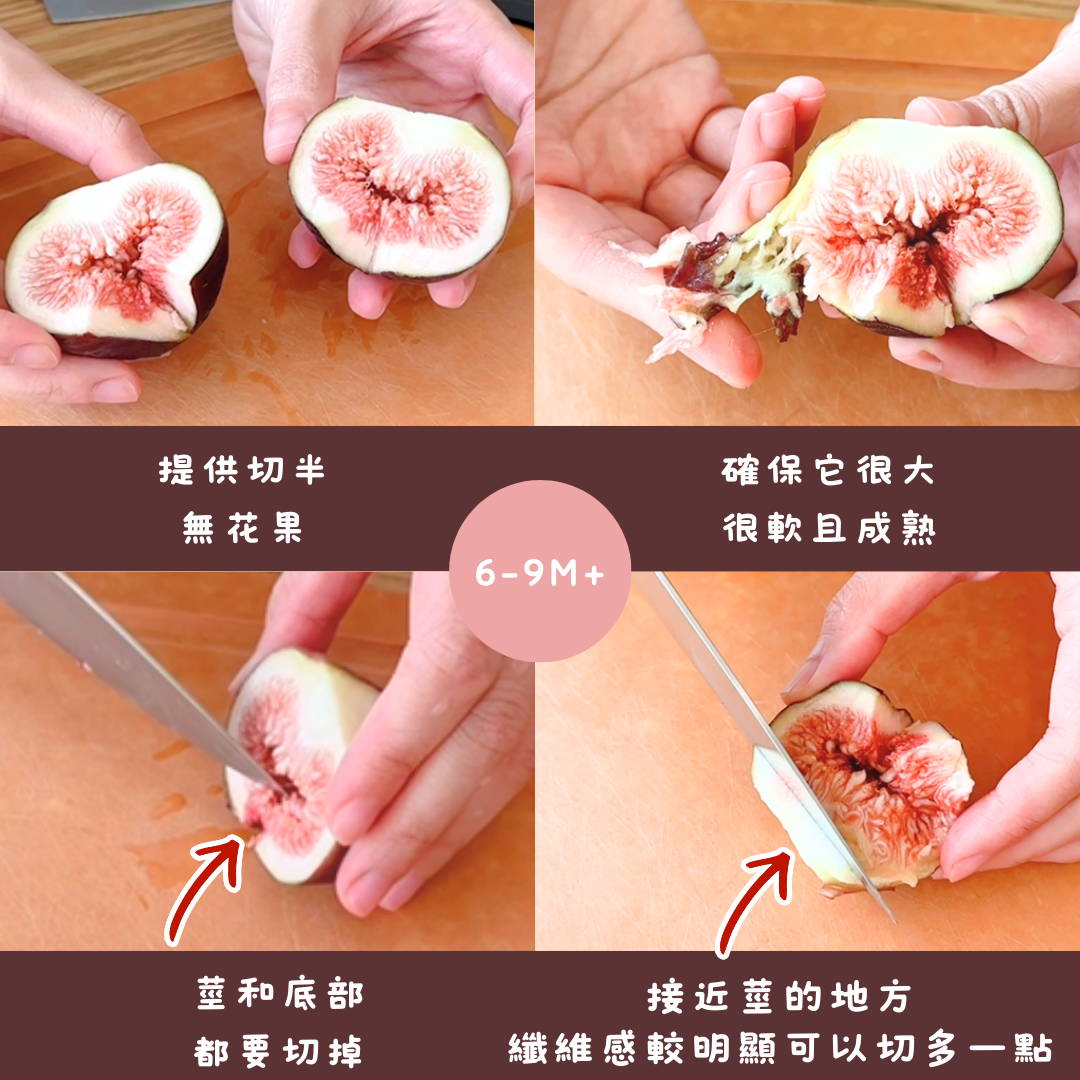 提供切半
無花果

確保它很大
很軟且成熟

6-9M+

莖和底部
都要切掉

接近莖的地方
纖維感較明顯可以切多一點