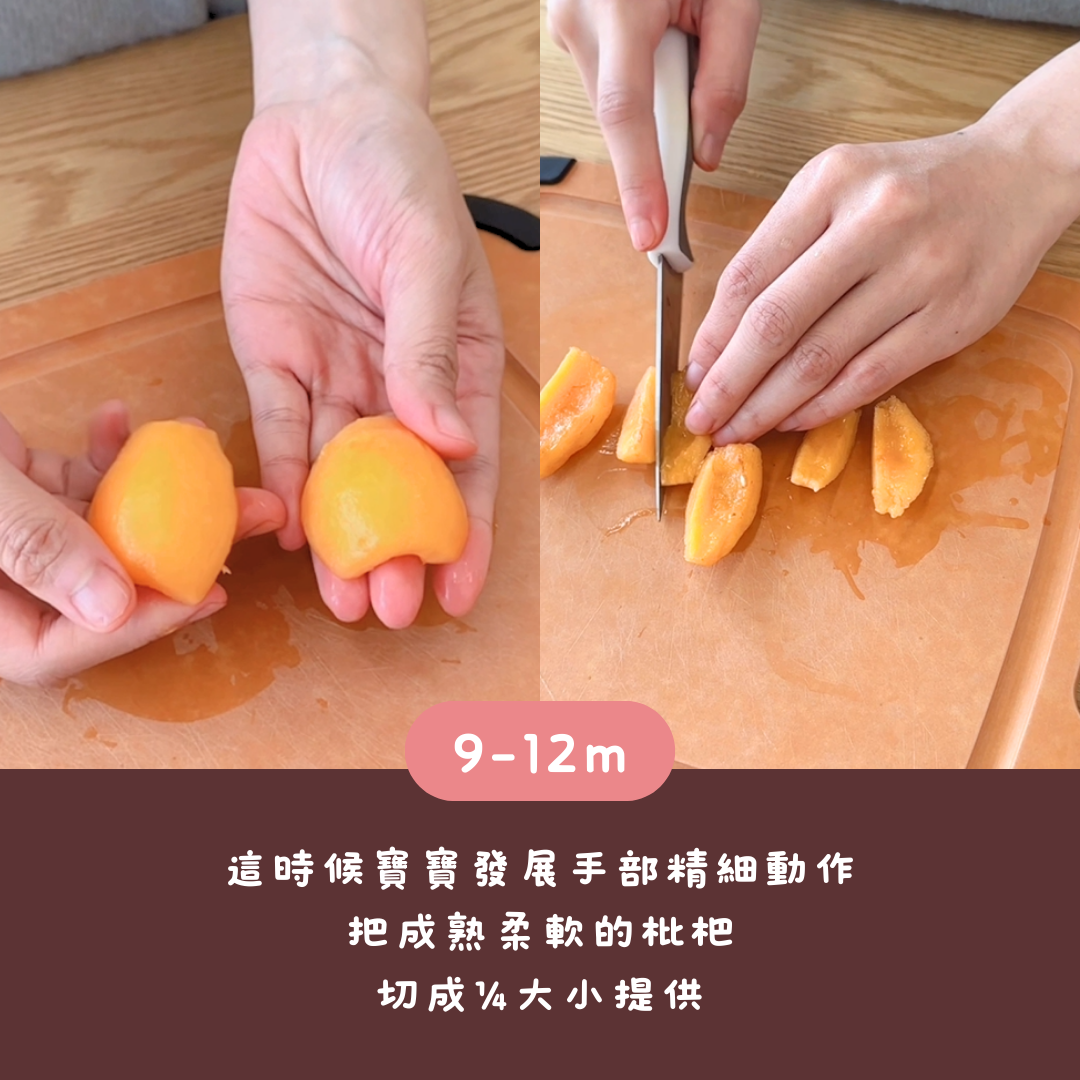 9-12m

這時候寶寶發展手部精細動作
把成熟柔軟的枇杷
切成¼大小提供