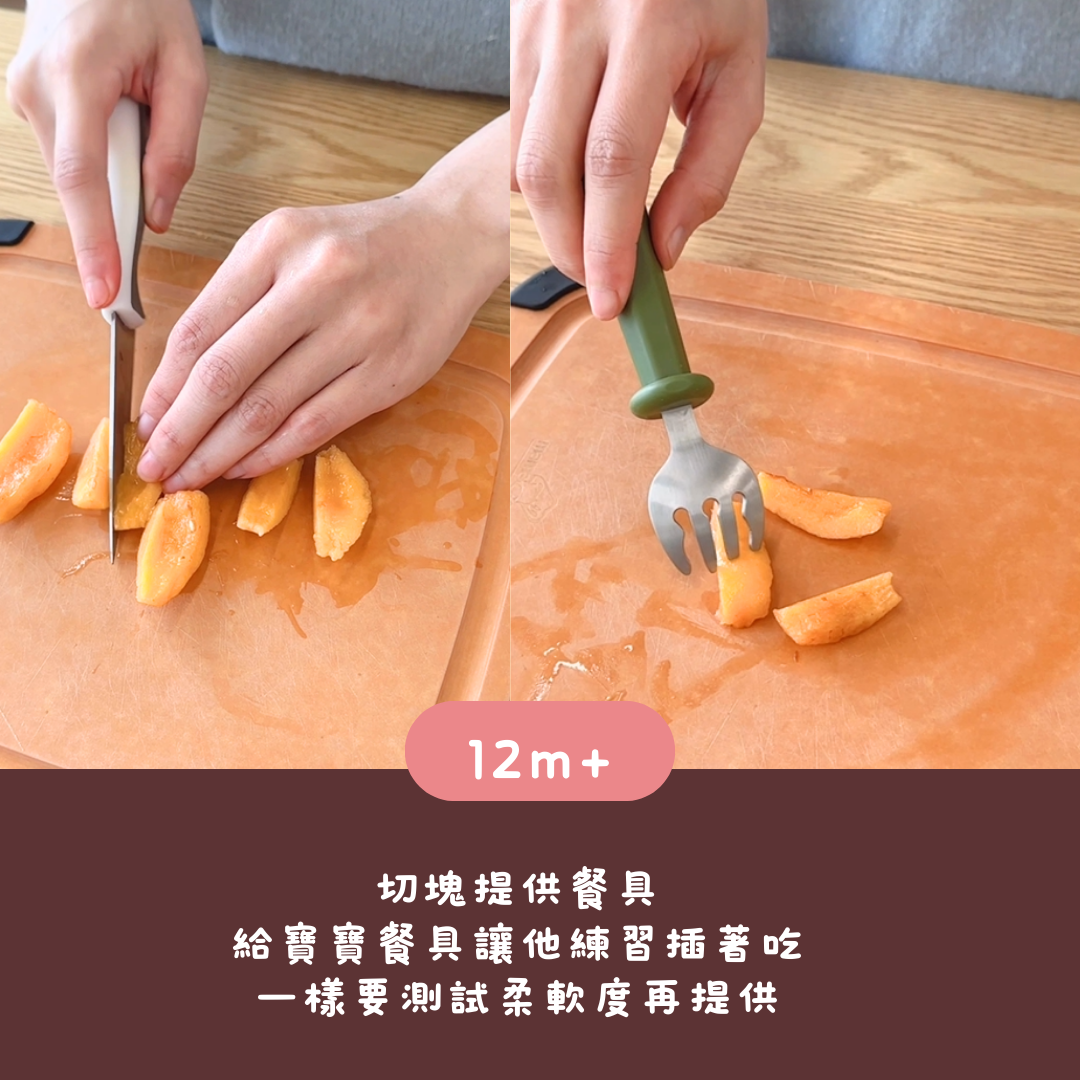 12m+

切塊提供餐具
給寶寶餐具讓他練習插著吃
一樣要測試柔軟度再提供