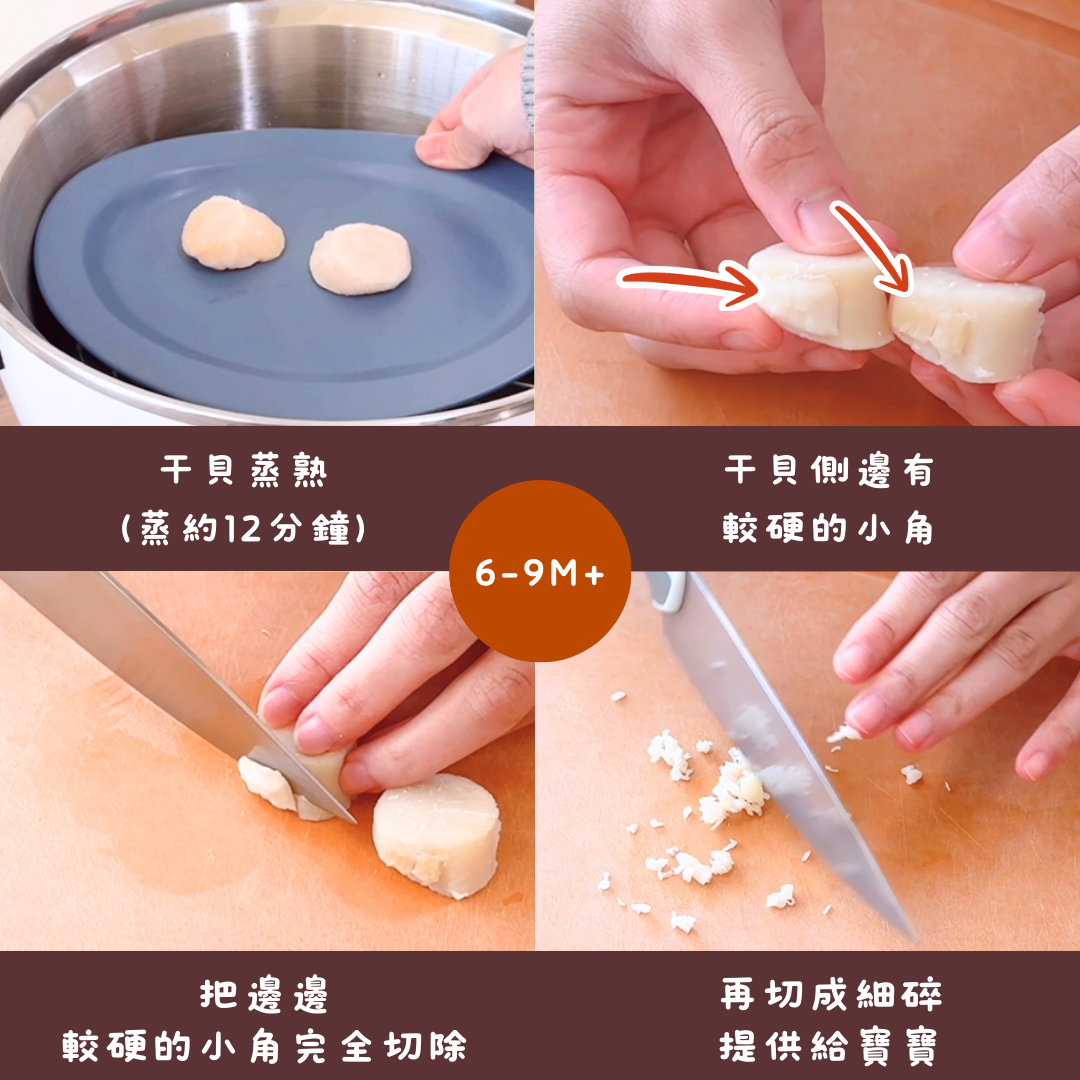 干貝蒸熟
(蒸約12分鐘)

干貝側邊有
較硬的小角

6-9M+

把邊邊
較硬的小角完全切除

再切成細碎
提供給寶寶