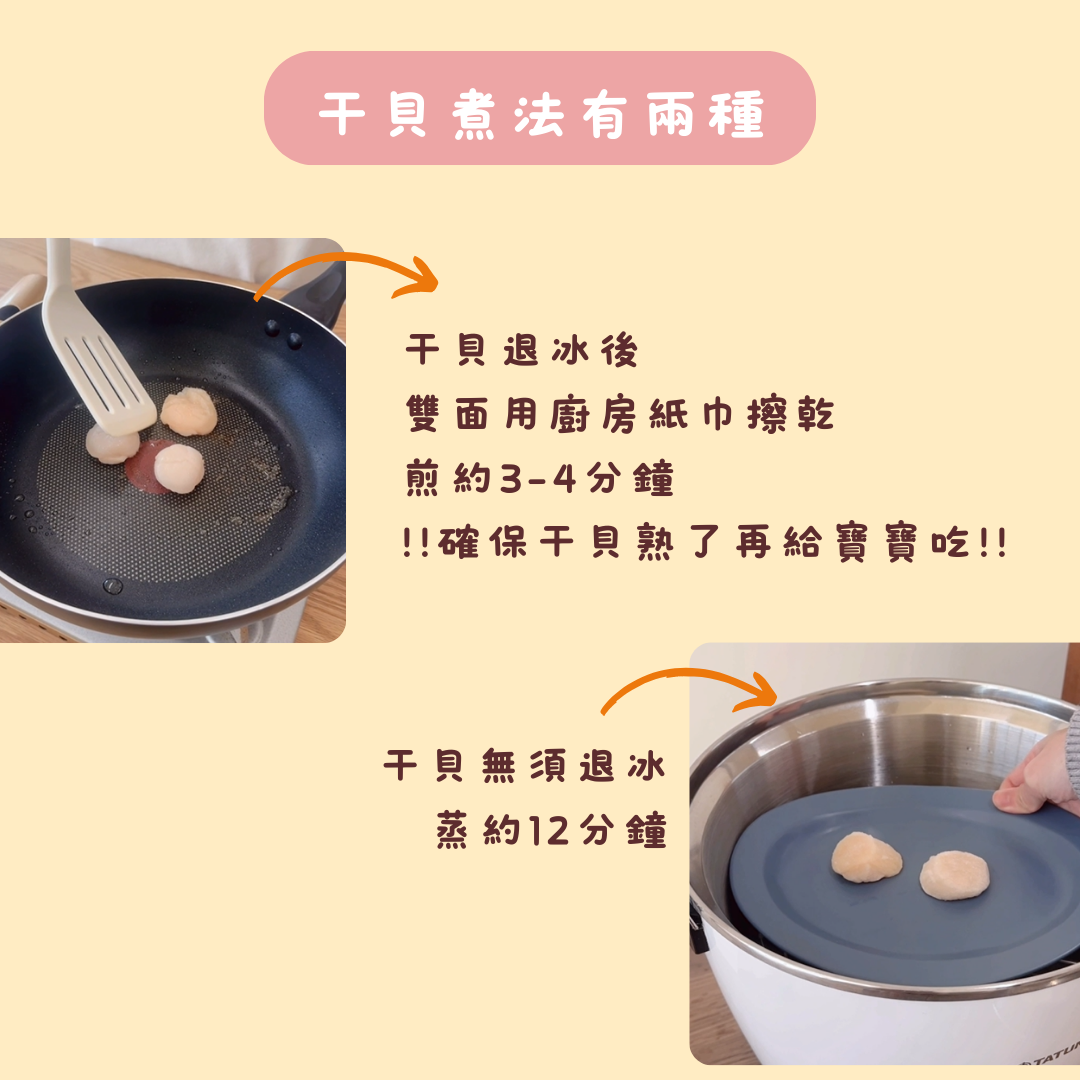 干貝煮法有兩種

干貝退冰後
雙面用廚房紙巾擦乾
煎約3-4分鐘
!!確保干貝熟了再給寶寶吃!!

干貝無須退冰
蒸約12分鐘

TATUNG