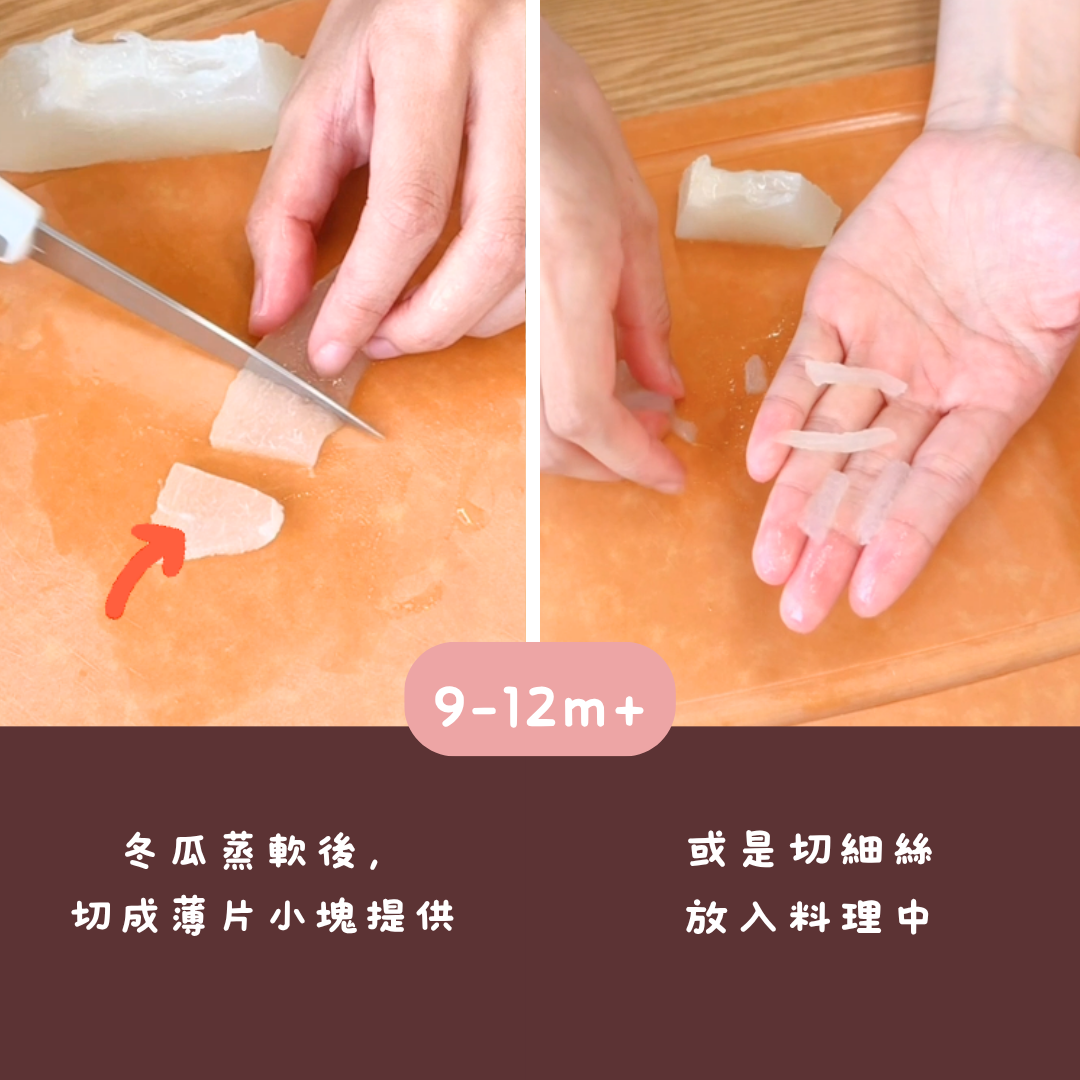 9-12m+

冬瓜蒸軟後，
切成薄片小塊提供

或是切細絲
放入料理中